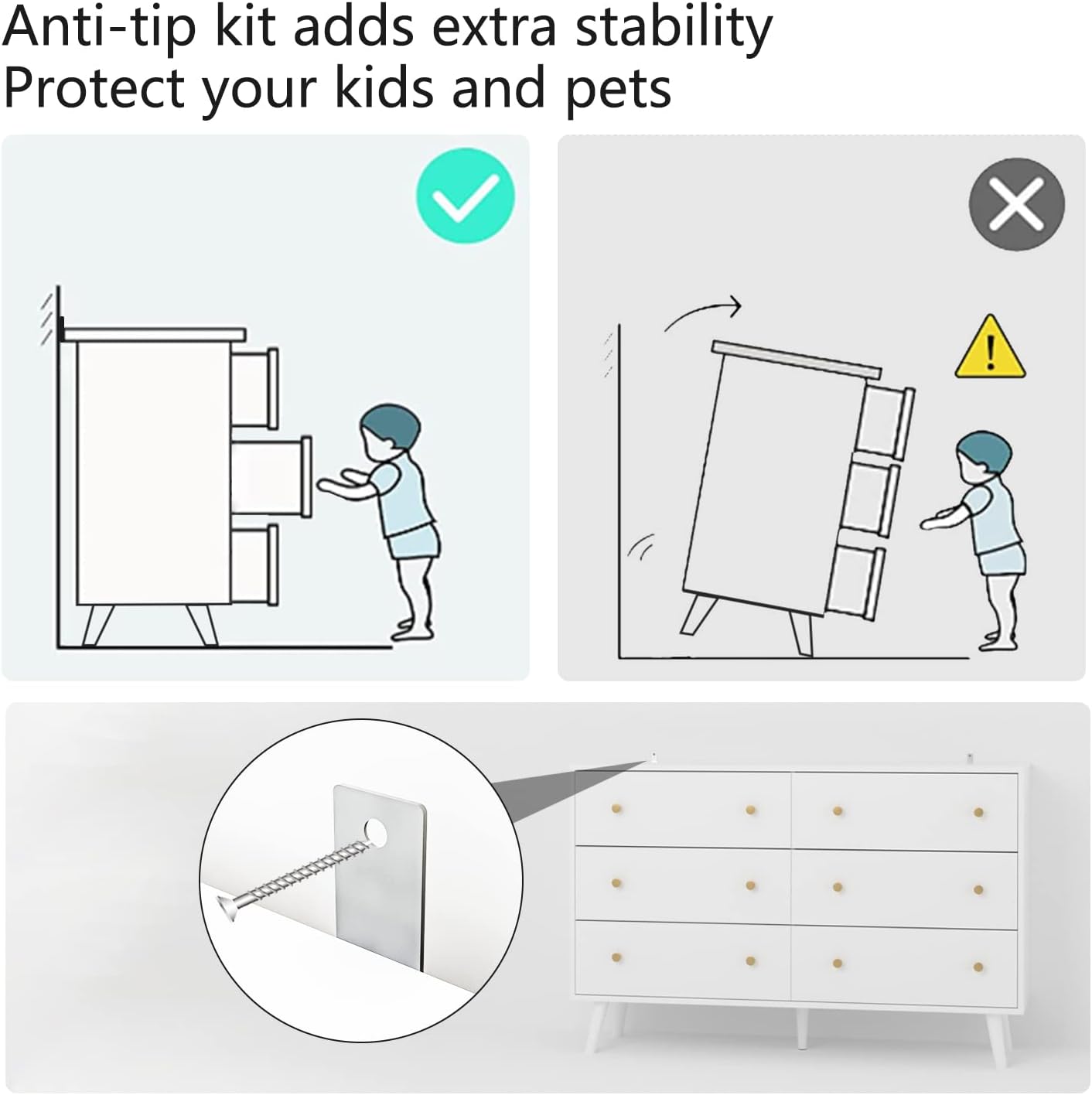 Anti-tip kit adds extra stability
Protect your kids and pets