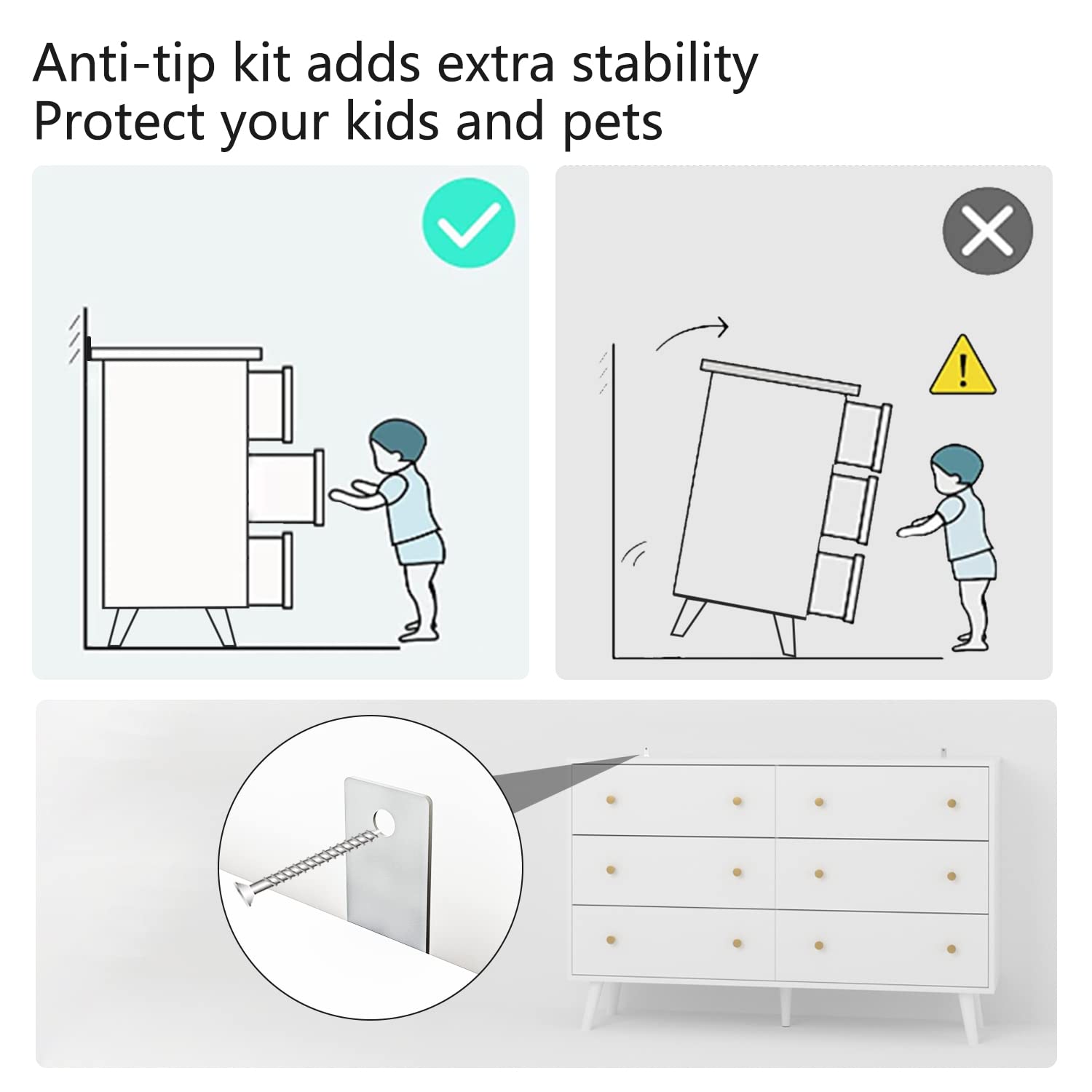 Anti-tip kit adds extra stability
Protect your kids and pets