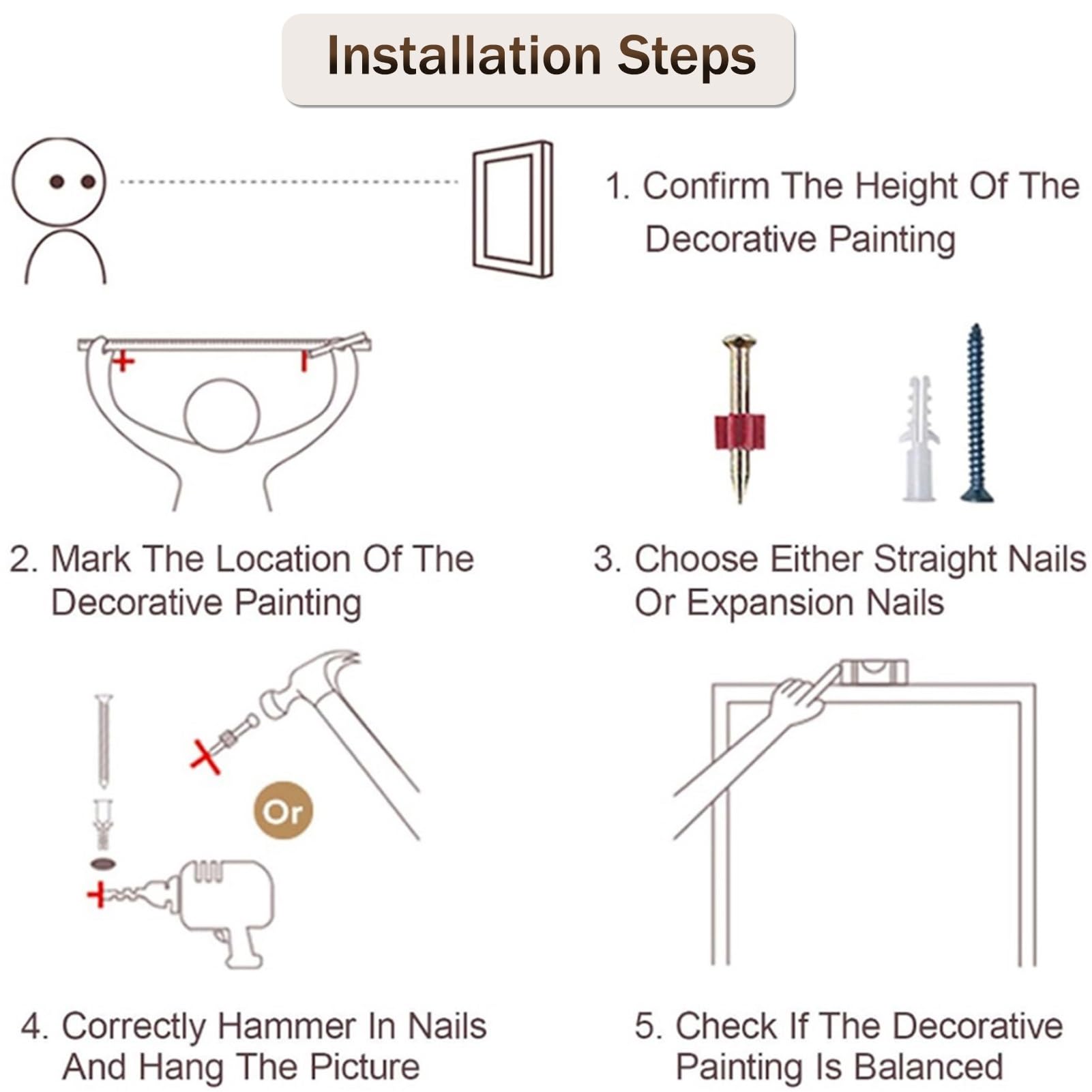 Installation Steps

1. Confirm The Height Of The Decorative Painting

2. Mark The Location Of The Decorative Painting

3. Choose Either Straight Nails Or Expansion Nails

Or

4. Correctly Hammer In Nails And Hang The Picture

5. Check If The Decorative Painting Is Balanced