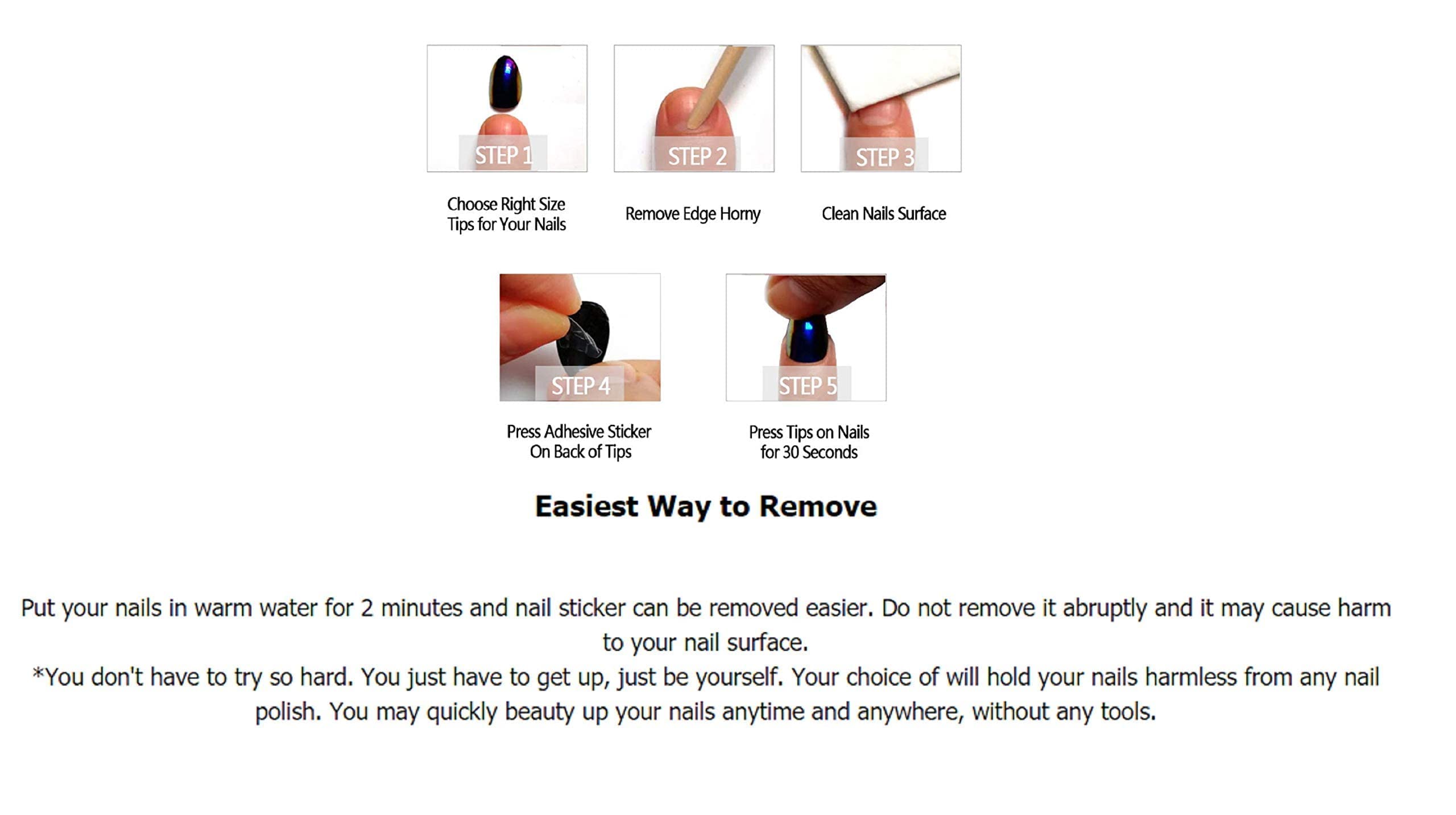 STEP 1

Choose Right Size Tips for Your Nails

STEP 2

Remove Edge Horny

STEP 3

Clean Nails Surface

STEP 4

Press Adhesive Sticker On Back of Tips

STEP 5

Press Tips on Nails for 30 Seconds

Easiest Way to Remove

Put your nails in warm water for 2 minutes and nail sticker can be removed easier. Do not remove it abruptly and it may cause harm to your nail surface.
*You don't have to try so hard. You just have to get up, just be yourself. Your choice of will hold your nails harmless from any nail polish. You may quickly beauty up your nails anytime and anywhere, without any tools.