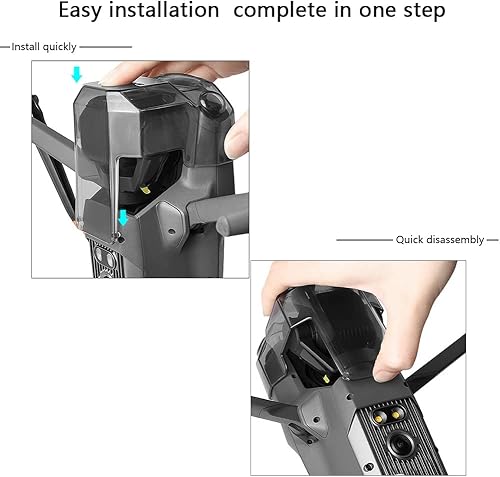 Easy installation  complete in one step

Install quickly

Quick disassembly