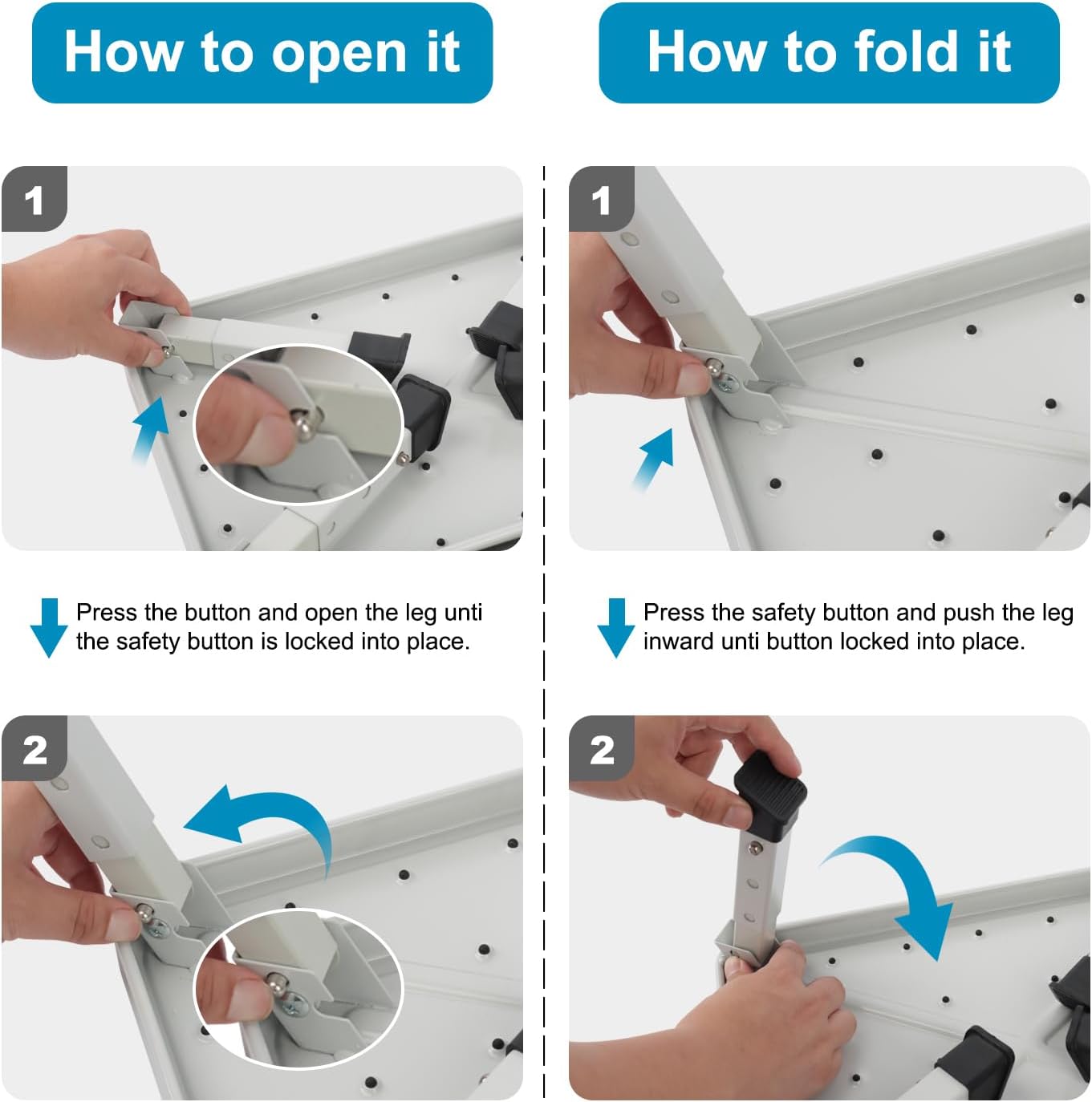 How to open it

1

Press the button and open the leg unti the safety button is locked into place.

2

How to fold it

1

Press the safety button and push the leg inward unti button locked into place.

2