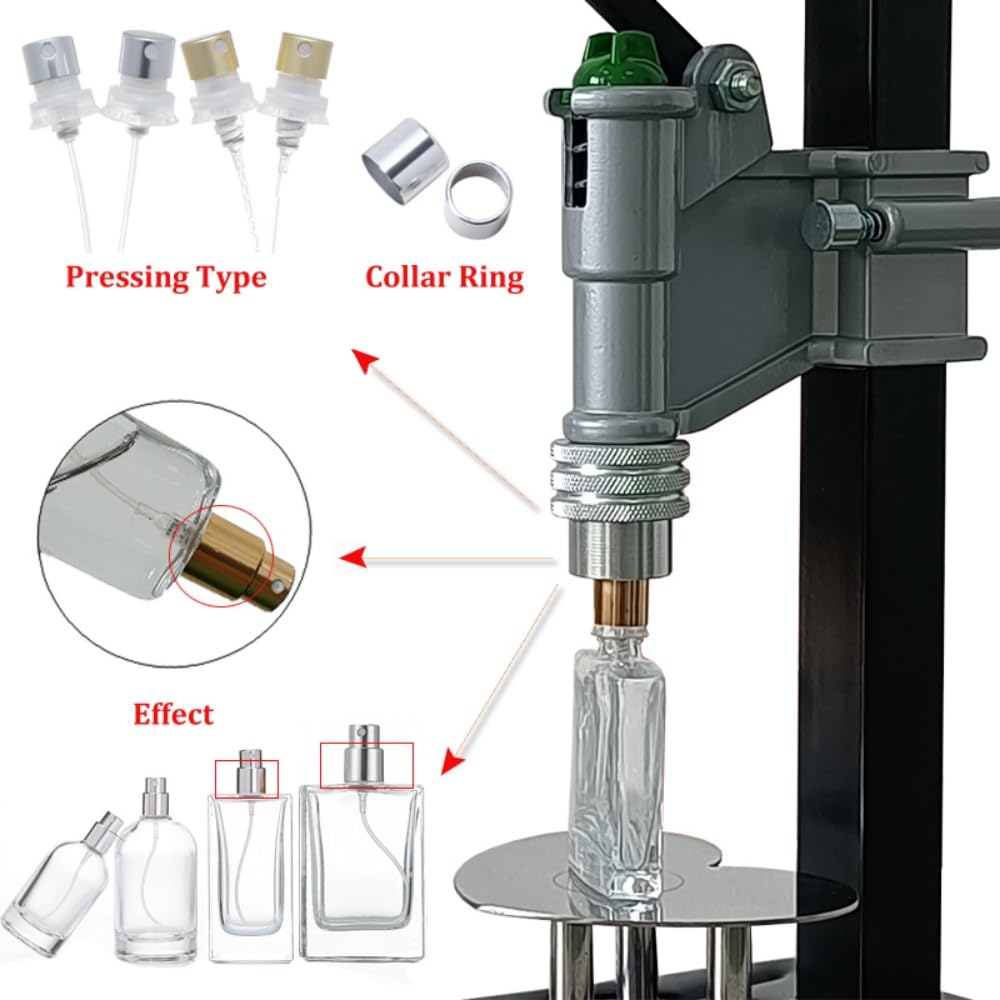 Pressing Type

Collar Ring

Effect