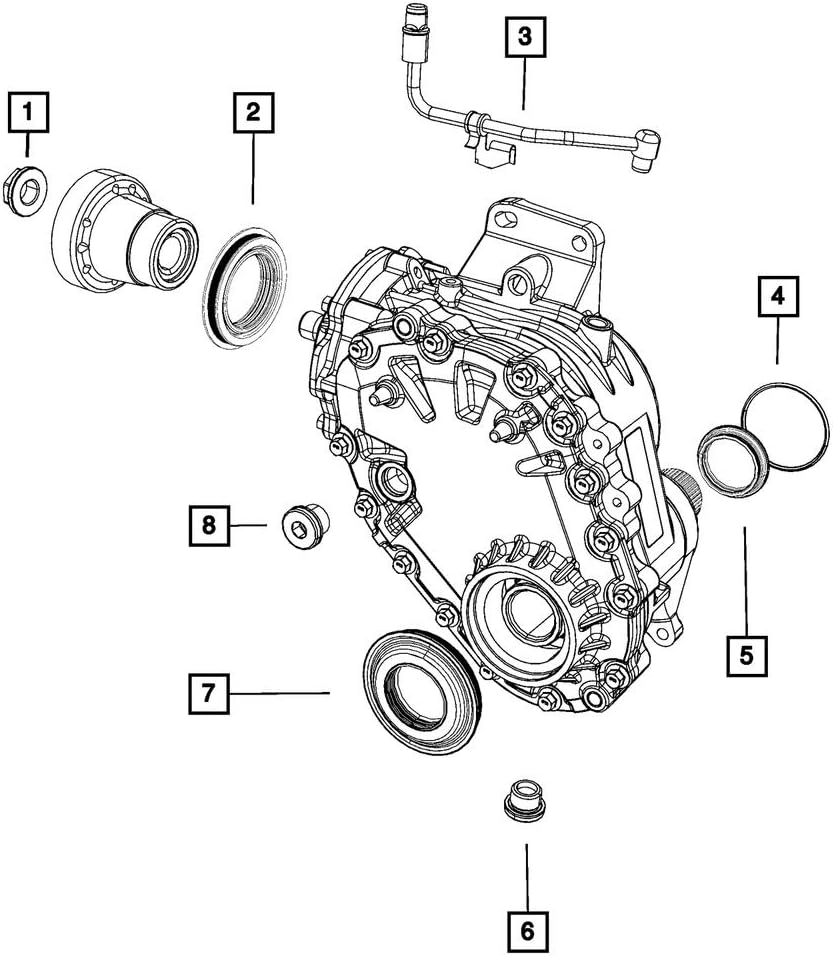 1
2
3
4
8
5
7
6