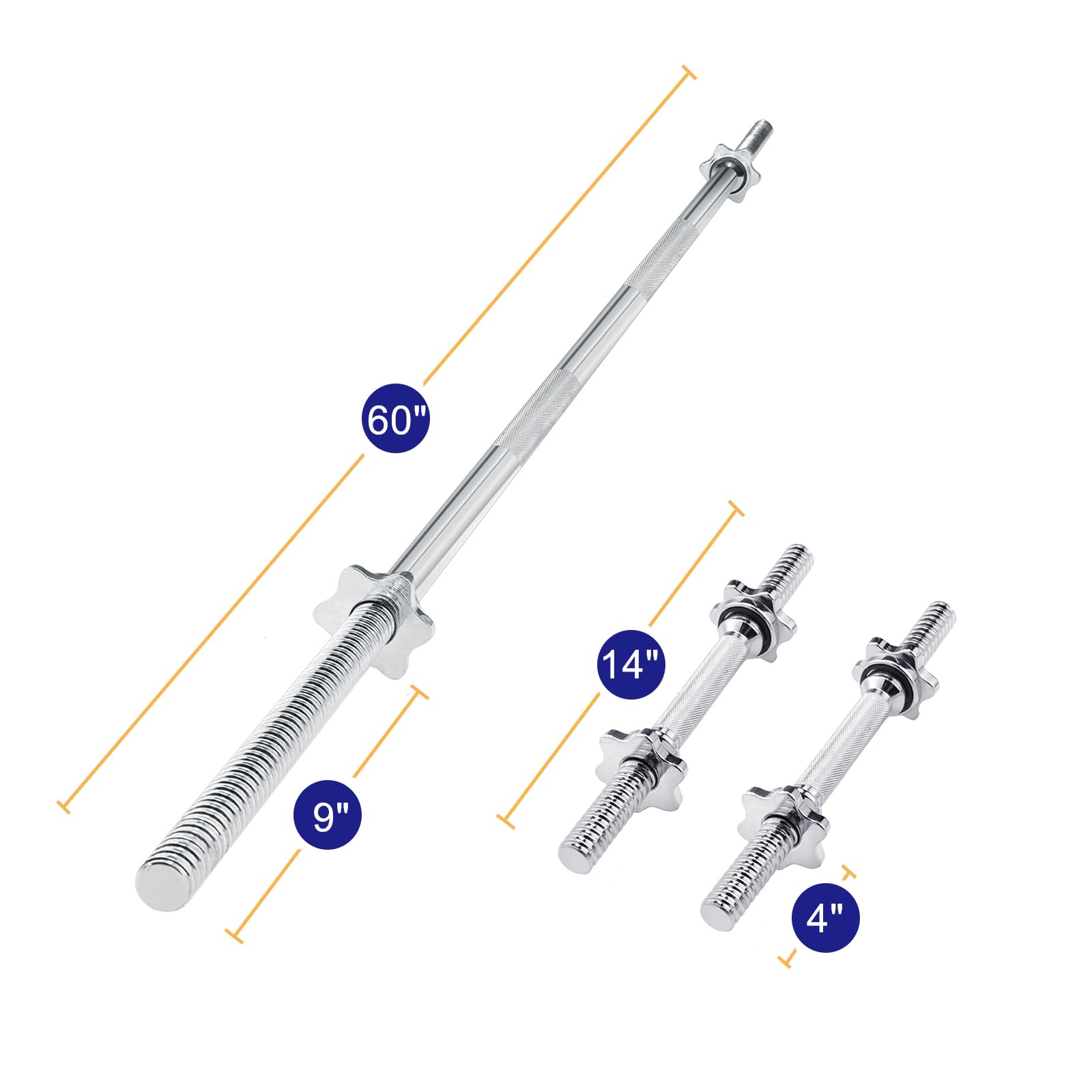 60"

9"

14"

4"