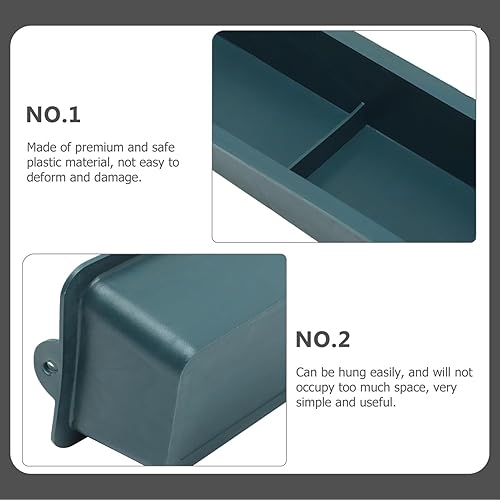 NO.1

Made of premium and safe plastic material, not easy to deform and damage.

NO.2

Can be hung easily, and will not occupy too much space, very simple and useful.