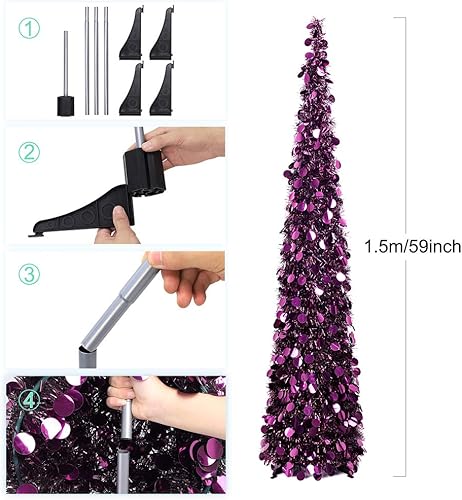 ①

②

③

④

1.5m/59inch