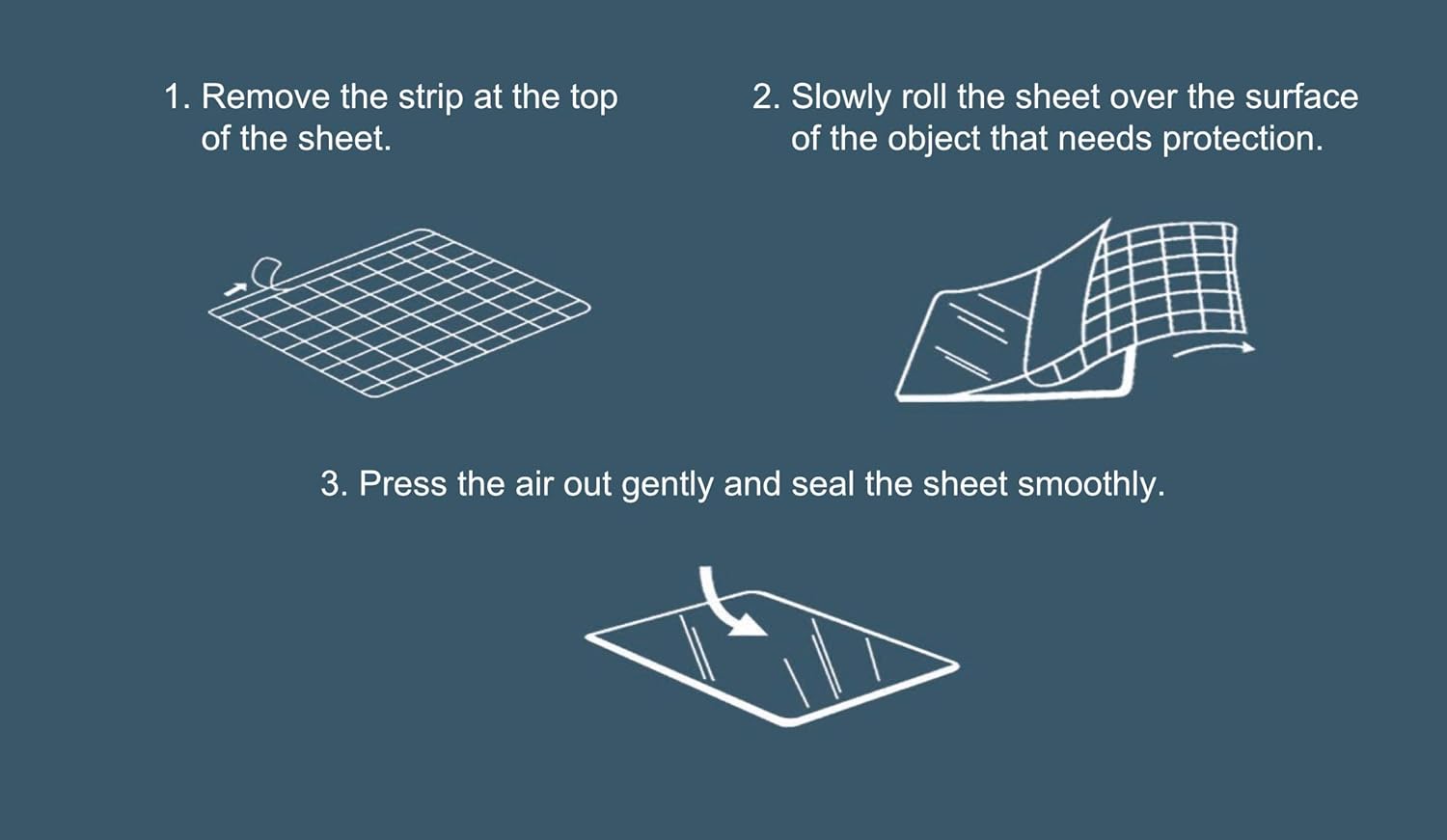 1. Remove the strip at the top of the sheet.

2. Slowly roll the sheet over the surface of the object that needs protection.

3. Press the air out gently and seal the sheet smoothly.