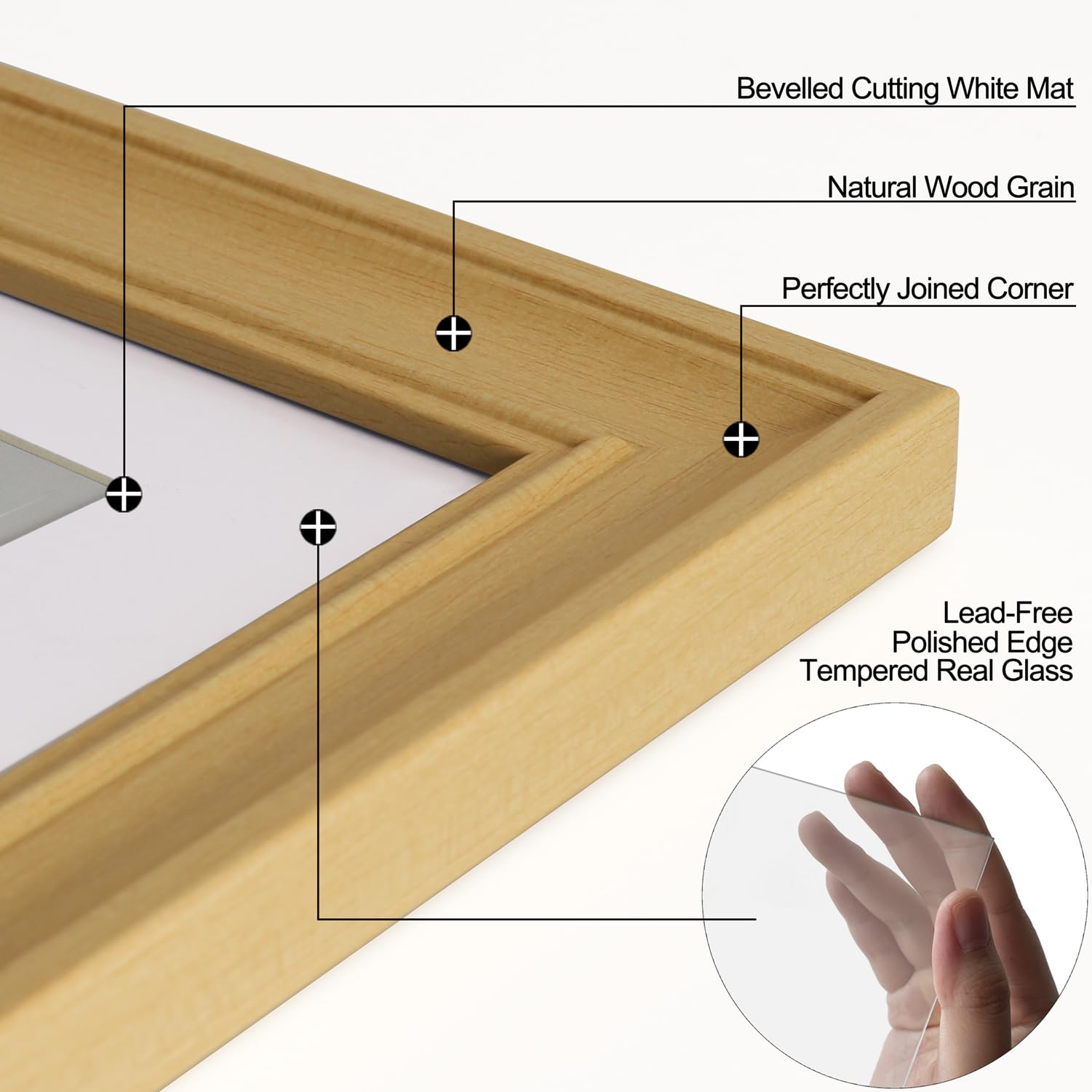 Bevelled Cutting White Mat

Natural Wood Grain

Perfectly Joined Corner

Lead-Free
Polished Edge
Tempered Real Glass