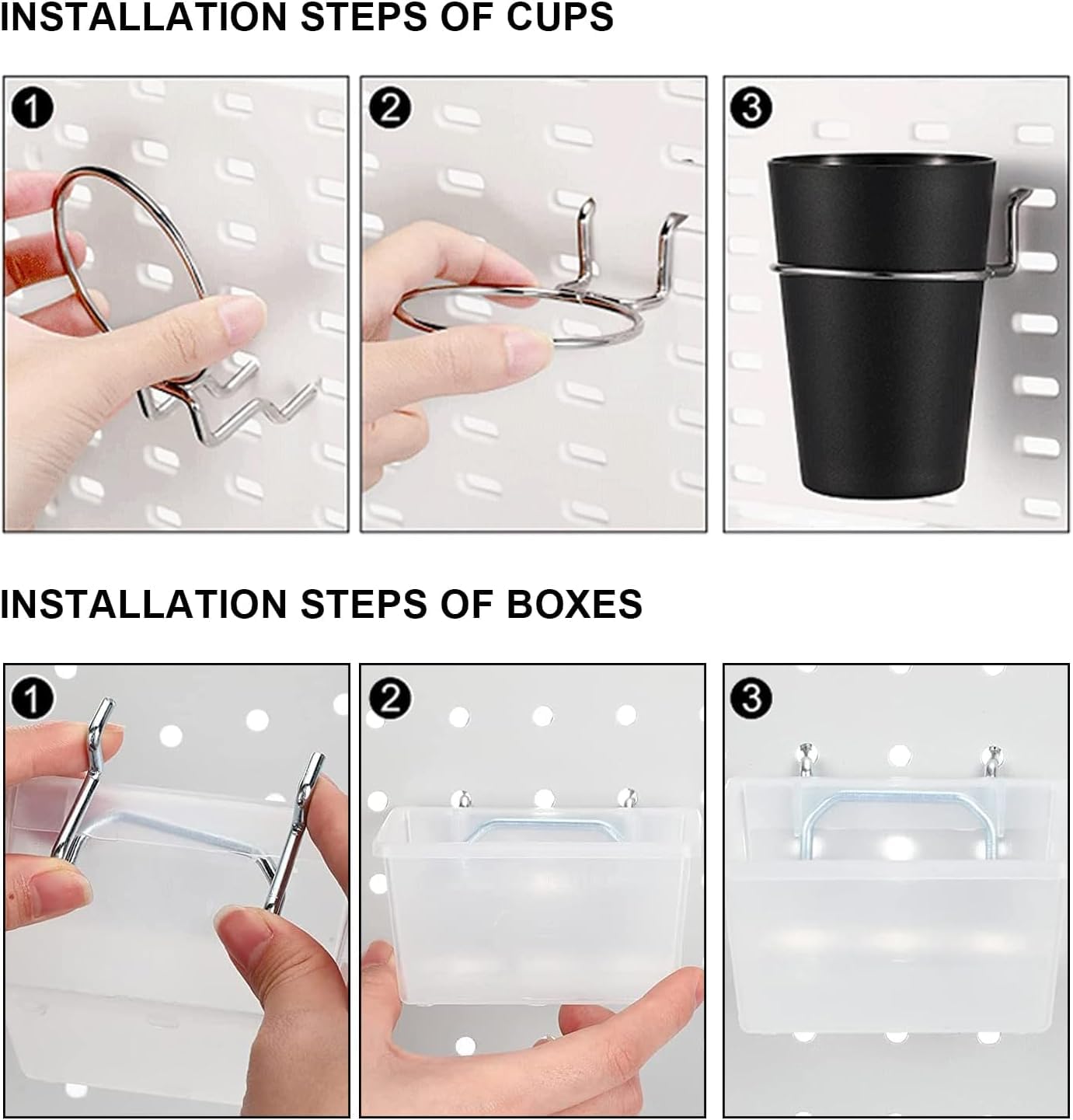 INSTALLATION STEPS OF CUPS

1

2

3

INSTALLATION STEPS OF BOXES

1

2

3