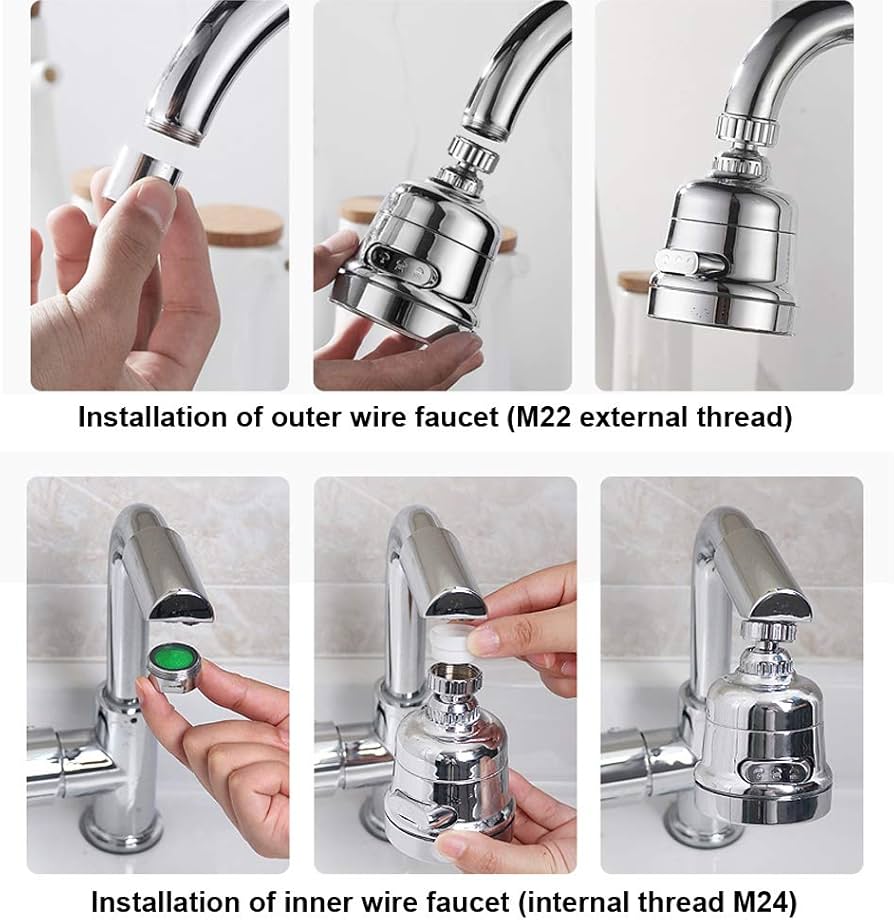 Installation of outer wire faucet (M22 external thread)

Installation of inner wire faucet (internal thread M24)