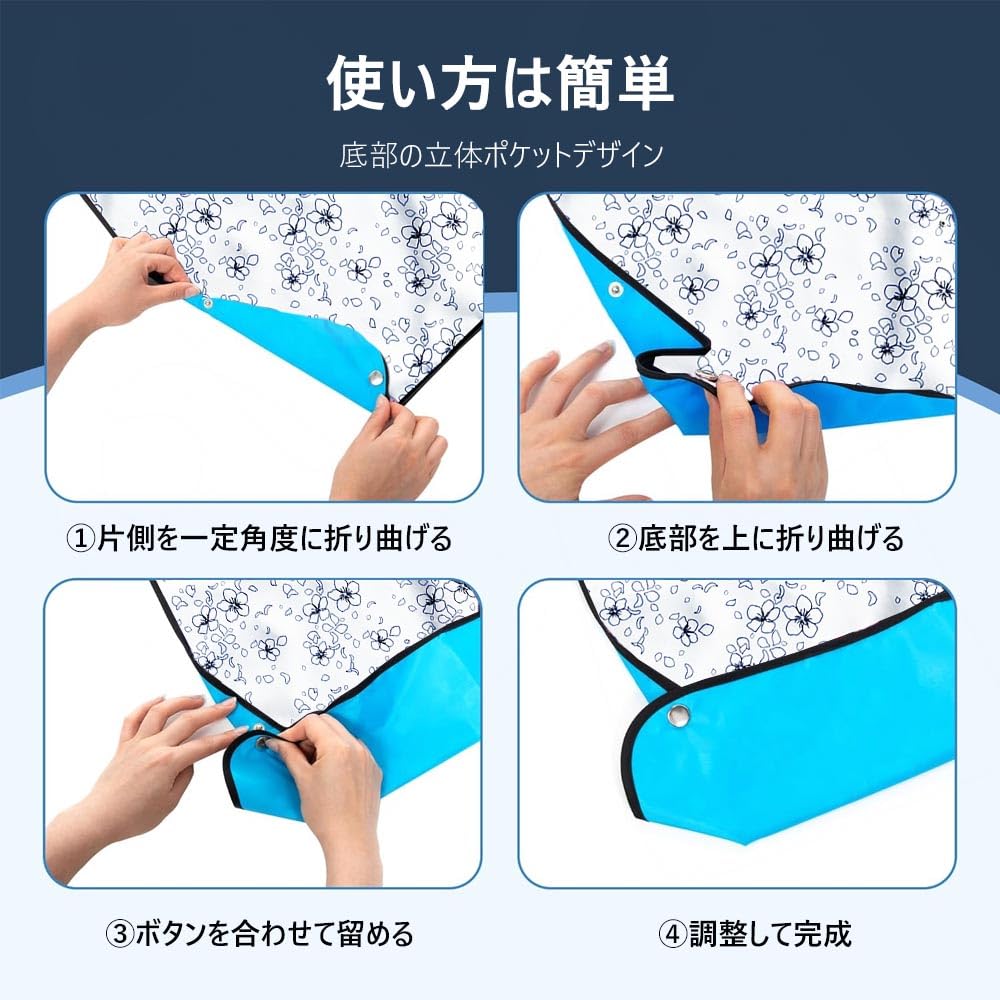 使い方は簡単

底部の立体ポケットデザイン

①片側を一定角度に折り曲げる

②底部を上に折り曲げる

③ボタンを合わせて留める

④調整して完成