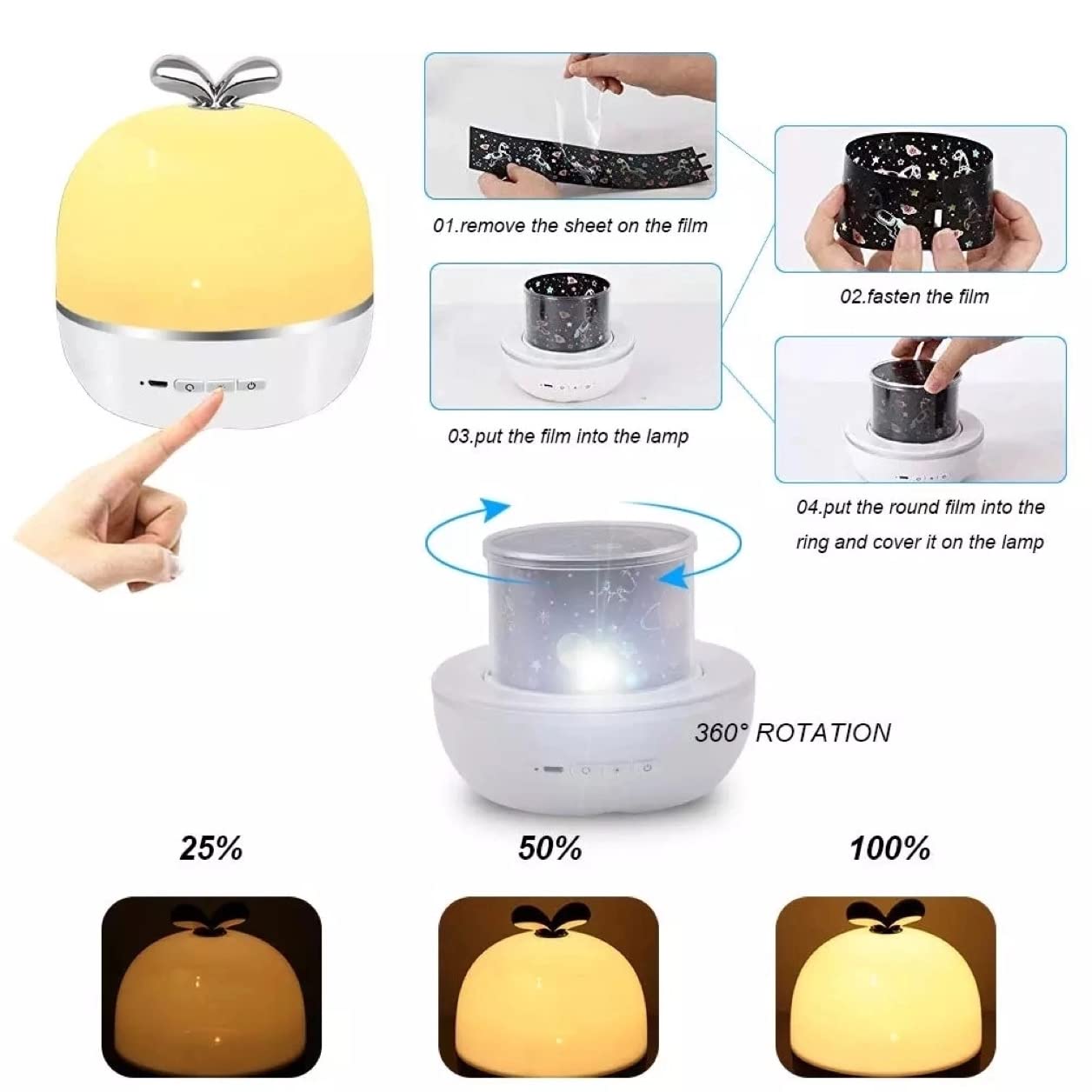 01.remove the sheet on the film

02.fasten the film

03.put the film into the lamp

04.put the round film into the ring and cover it on the lamp

360° ROTATION

25%

50%

100%