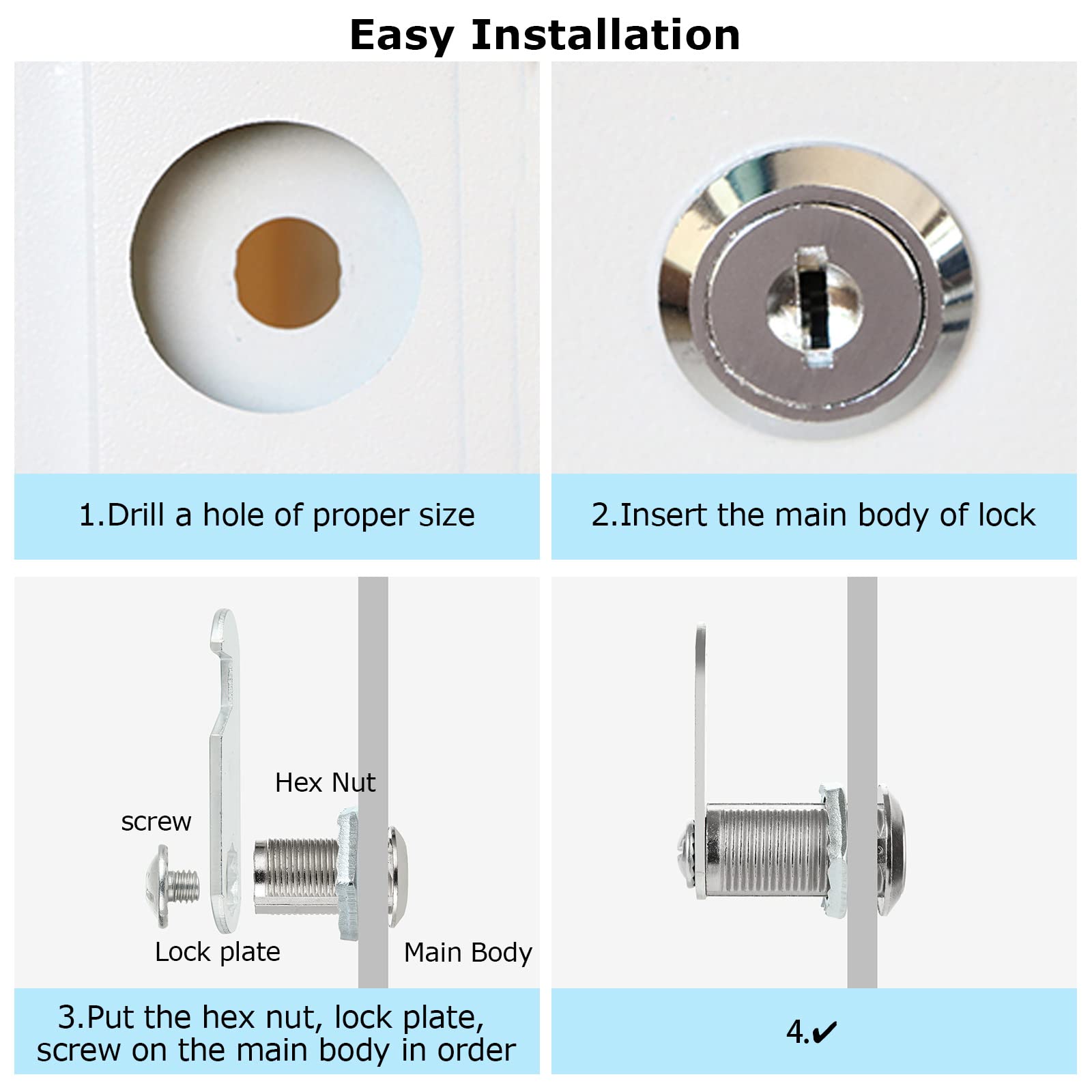 Easy Installation

1.Drill a hole of proper size

2.Insert the main body of lock

Hex Nut

screw

Lock plate

Main Body

3.Put the hex nut, lock plate, screw on the main body in order

4.✔