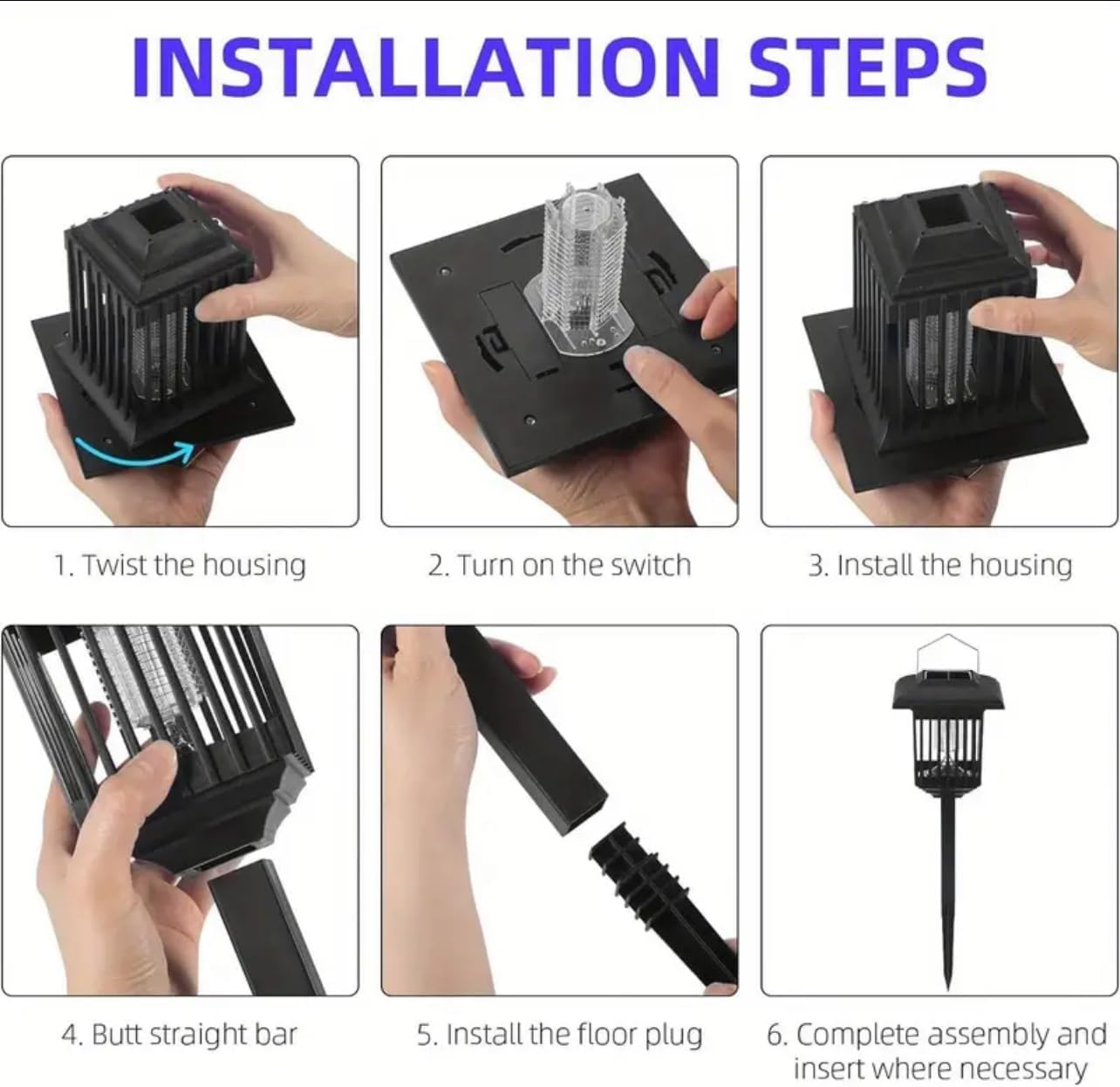 INSTALLATION STEPS

1. Twist the housing

2. Turn on the switch

3. Install the housing

4. Butt straight bar

5. Install the floor plug

6. Complete assembly and insert where necessary