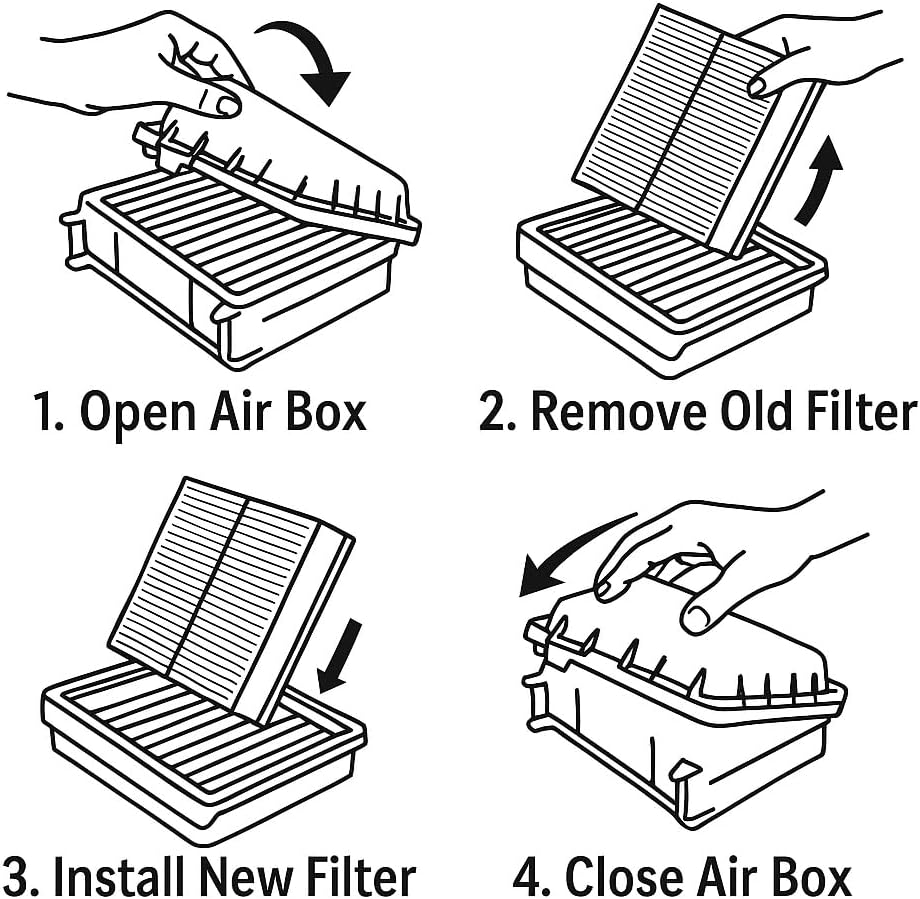 1. Open Air Box

2. Remove Old Filter

3. Install New Filter

4. Close Air Box