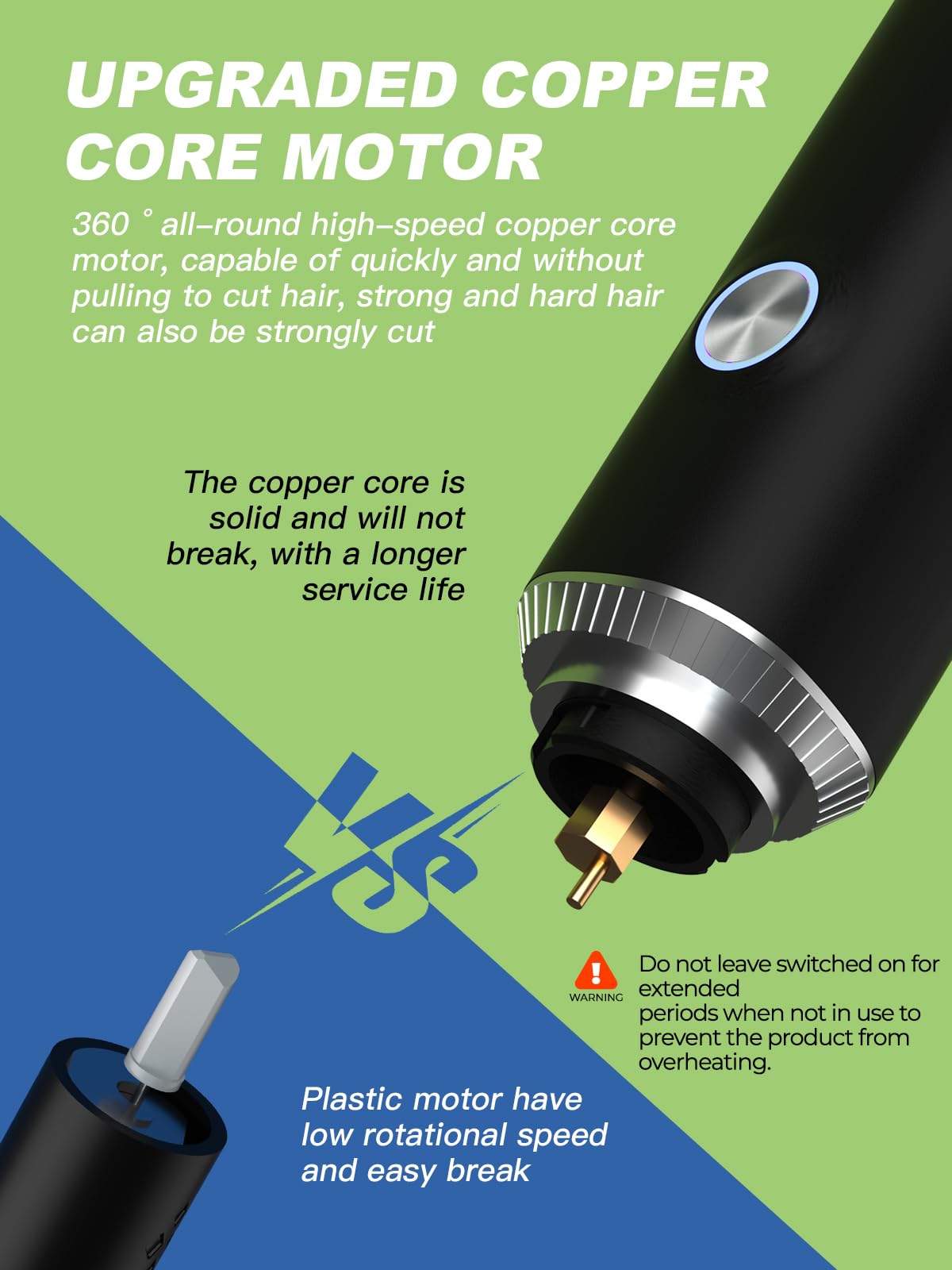 UPGRADED COPPER CORE MOTOR

360 ° all–round high–speed copper core motor, capable of quickly and without pulling to cut hair, strong and hard hair can also be strongly cut

The copper core is solid and will not break, with a longer service life

VS

WARNING

Do not leave switched on for extended
periods when not in use to prevent the product from overheating.

Plastic motor have low rotational speed and easy break