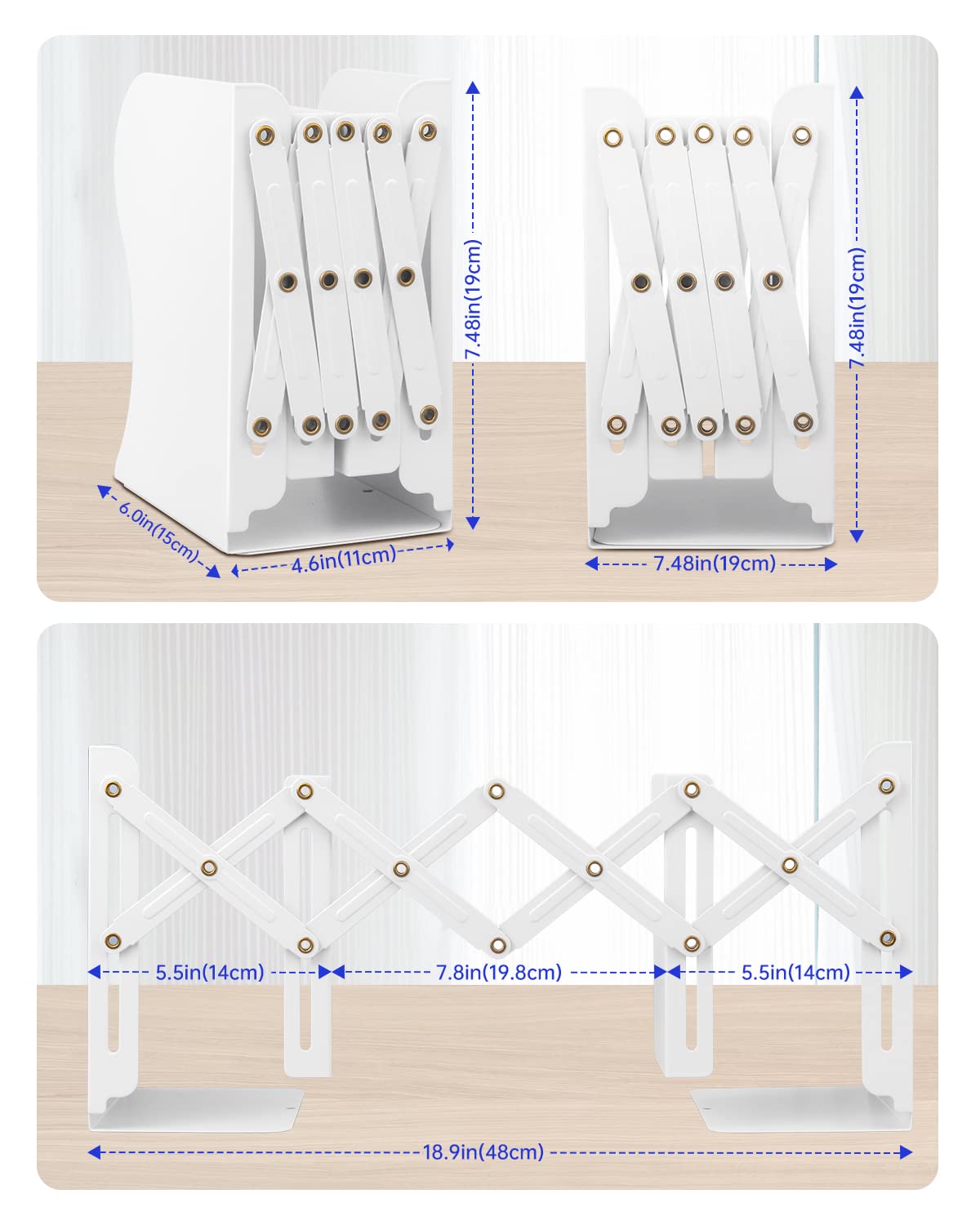 7.48in(19cm)

6.0in(15cm)

4.6in(11cm)

7.48in(19cm)

7.48in(19cm)

5.5in(14cm)

7.8in(19.8cm)

5.5in(14cm)

18.9in(48cm)