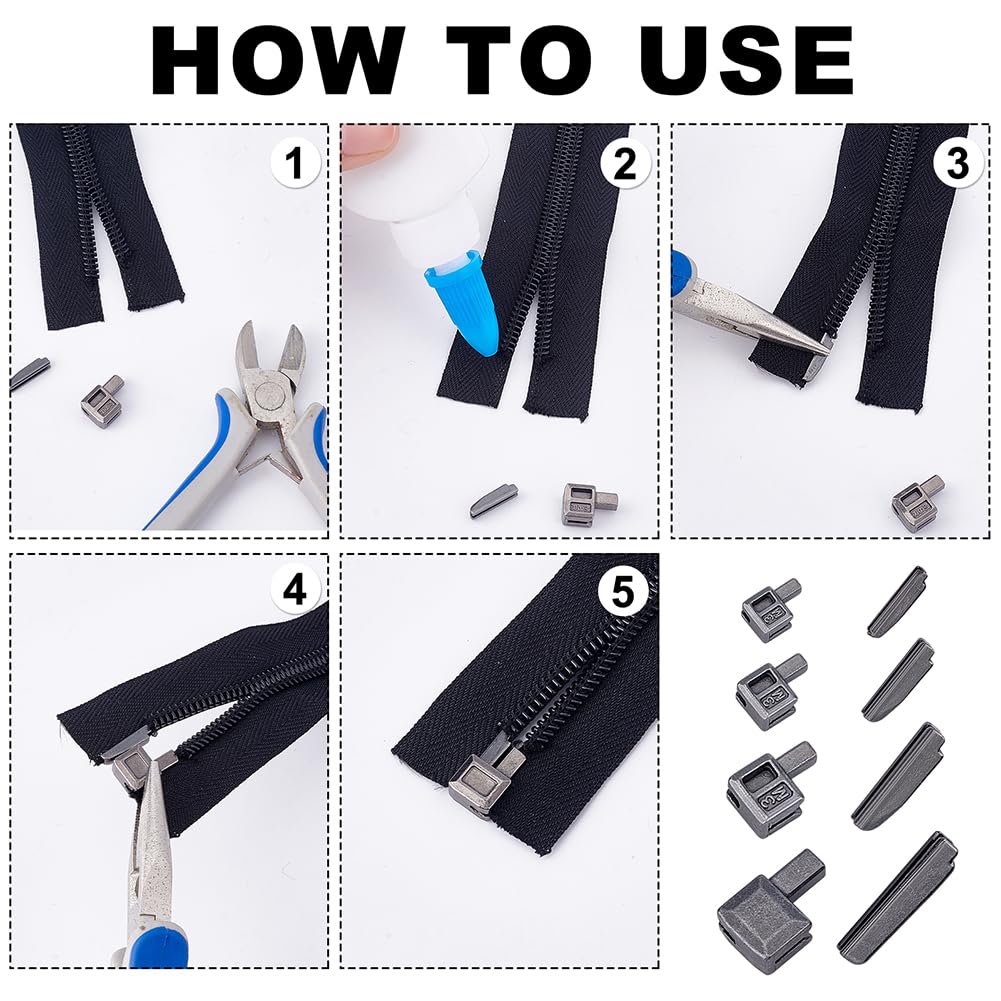 HOW TO USE

1

2

3

4

5