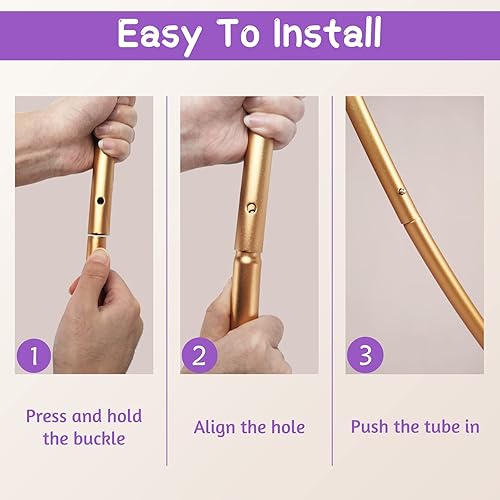 Easy To Install

1

Press and hold the buckle

2

Align the hole

3

Push the tube in