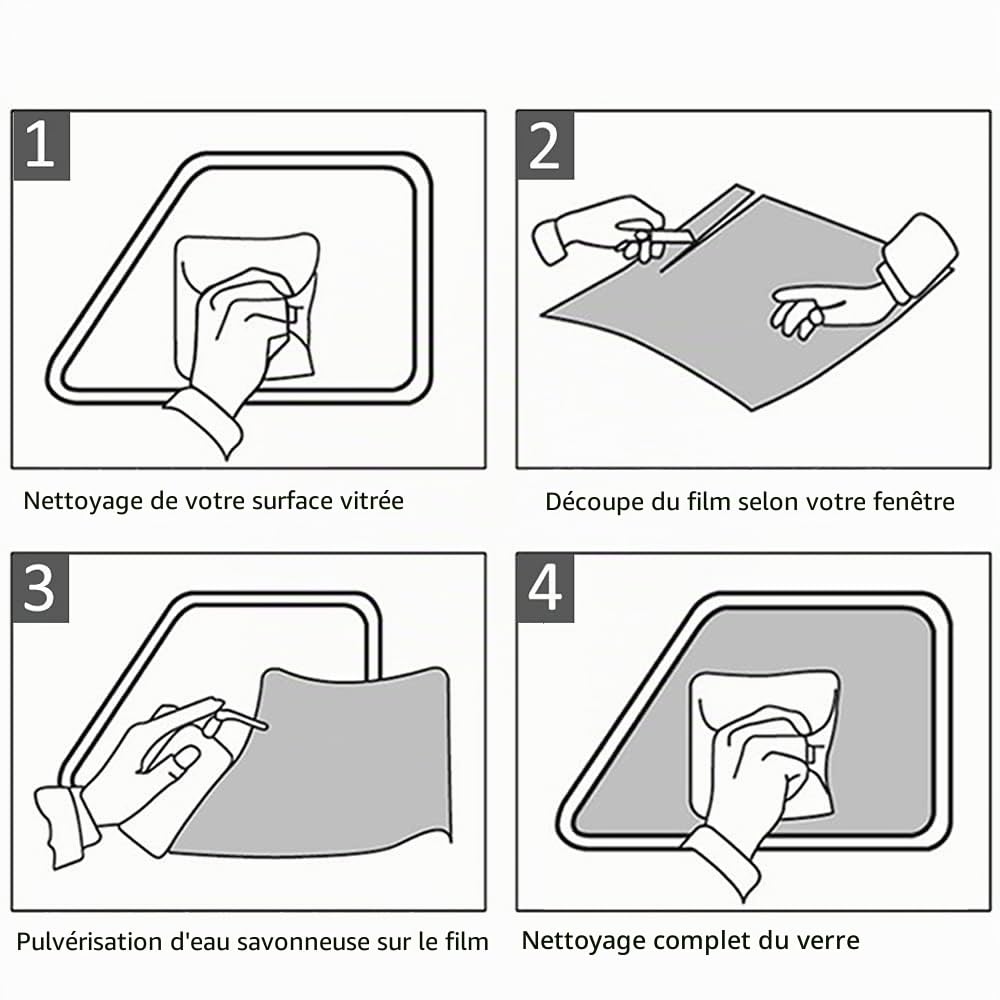 1

Nettoyage de votre surface vitrée

2

Découpe du film selon votre fenêtre

3

Pulvérisation d'eau savonneuse sur le film

4

Nettoyage complet du verre