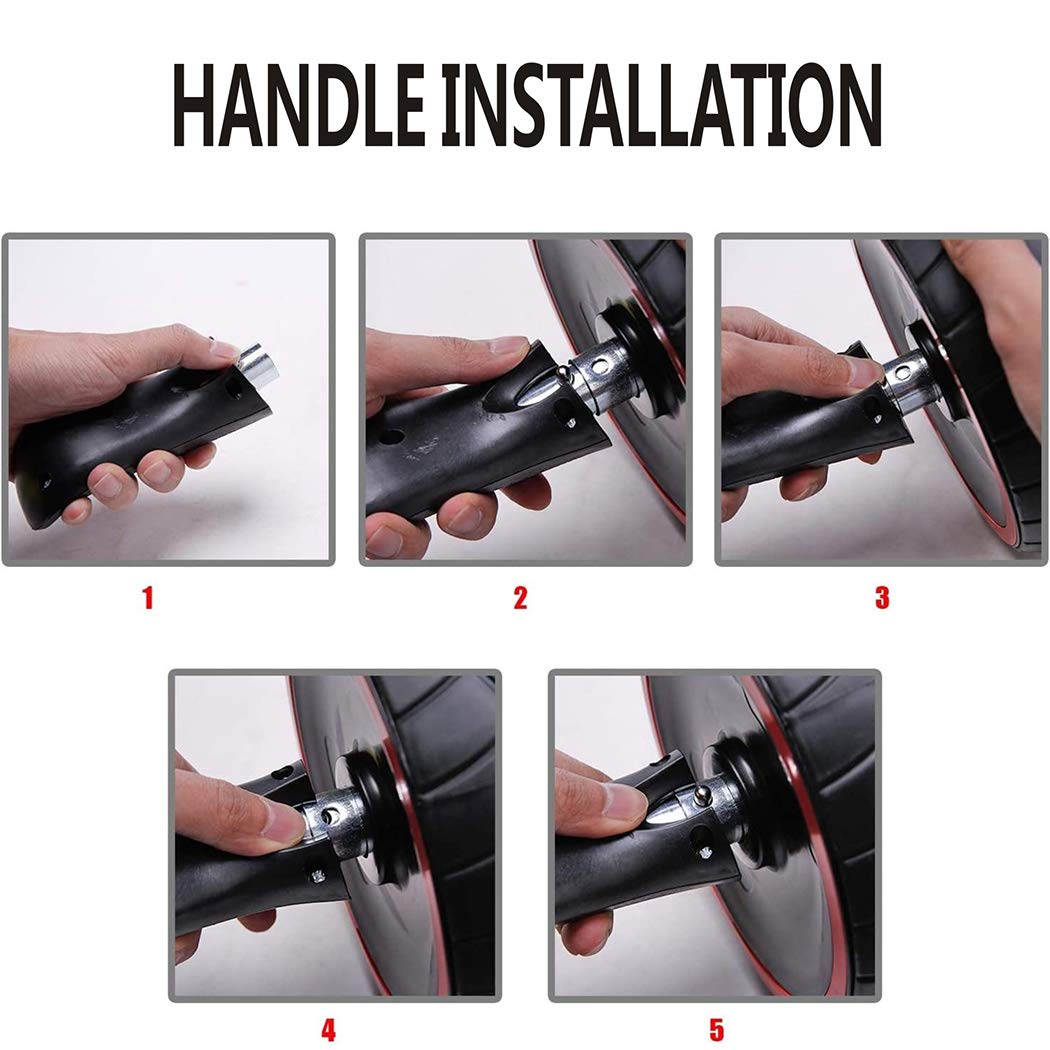 HANDLE INSTALLATION

1

2

3

4

5