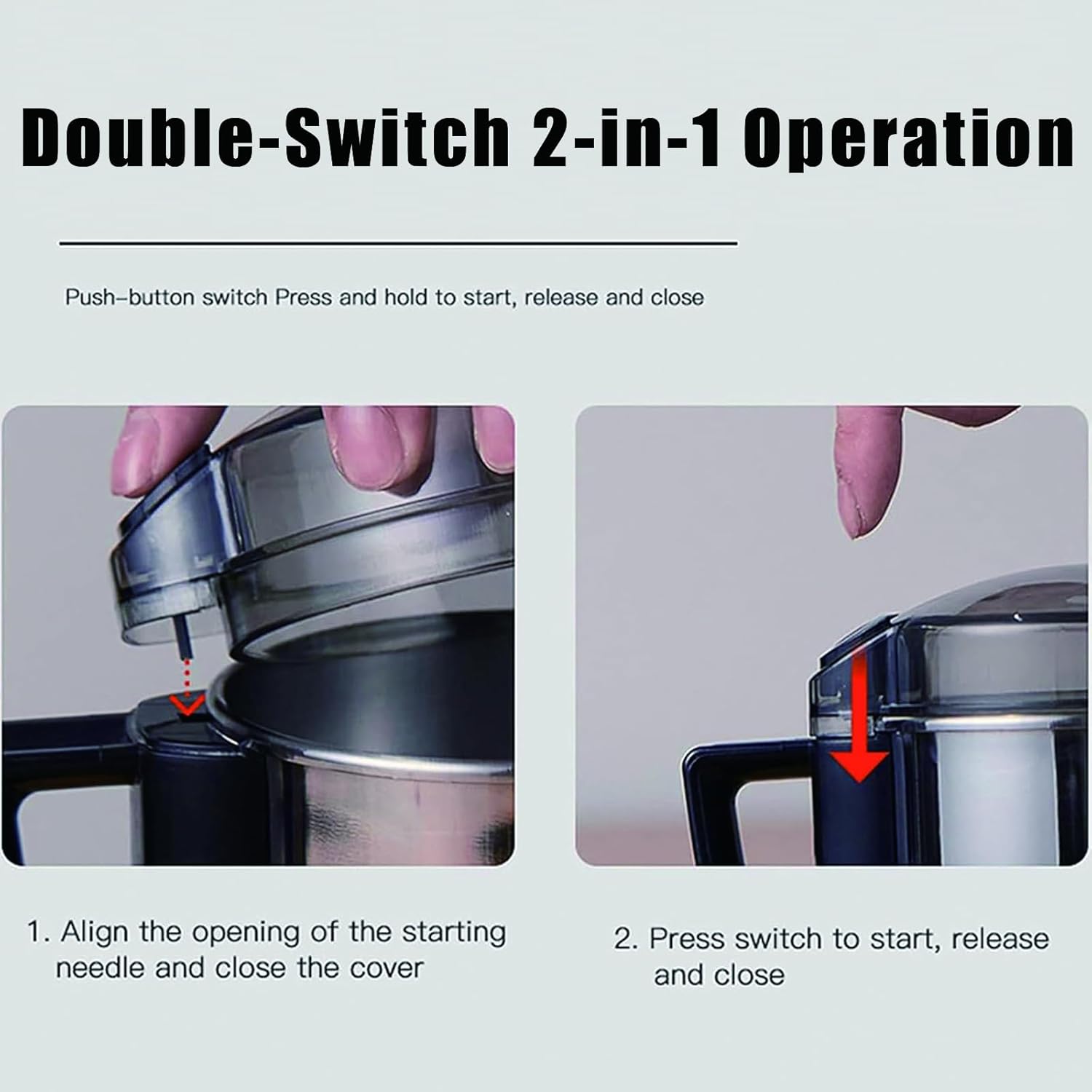 Double-Switch 2-in-1 Operation

Push–button switch Press and hold to start, release and close

1. Align the opening of the starting needle and close the cover

2. Press switch to start, release and close