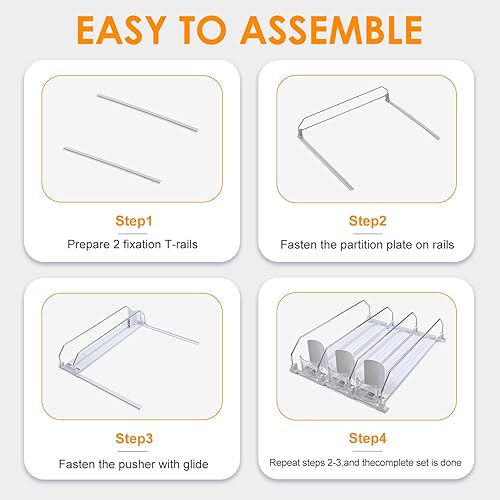 EASY TO ASSEMBLE

Step1
Prepare 2 fixation T-rails

Step2
Fasten the partition plate on rails

Step3
Fasten the pusher with glide

Step4
Repeat steps 2-3,and thecomplete set is done