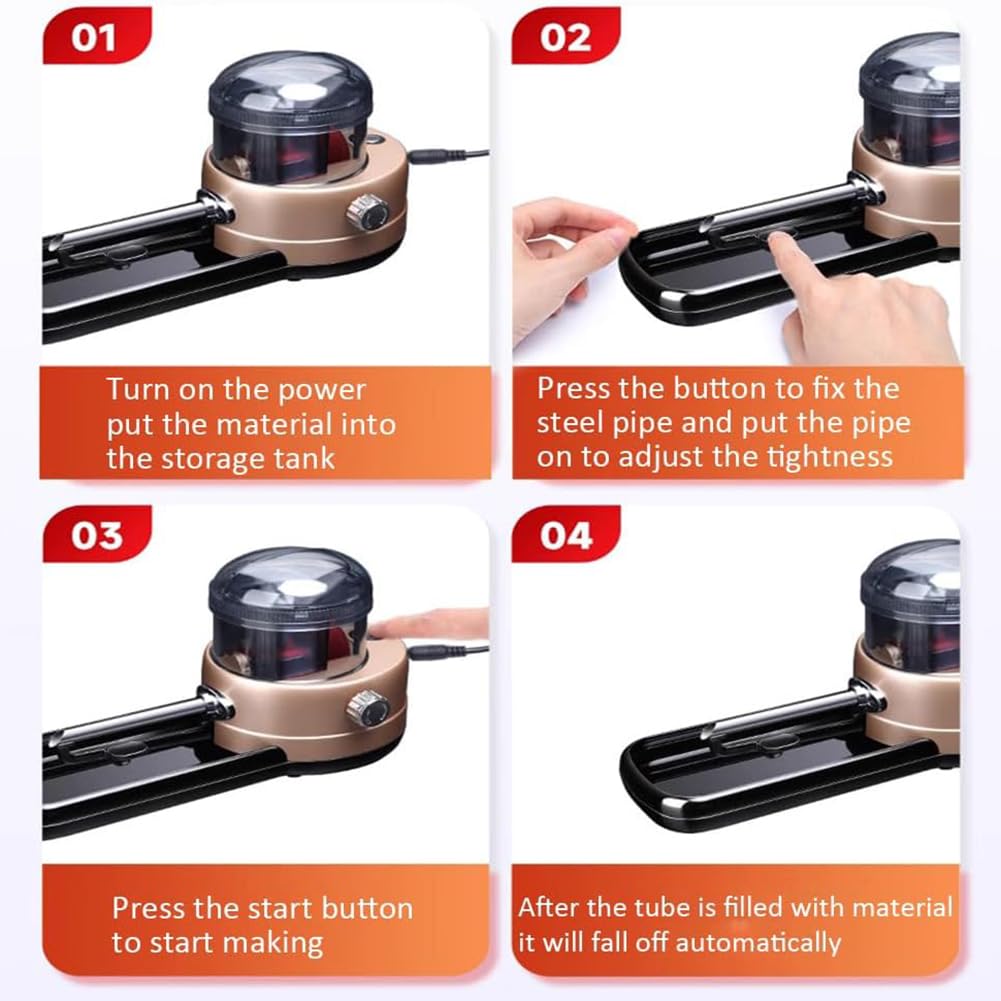 01

Turn on the power put the material into the storage tank

02

Press the button to fix the steel pipe and put the pipe on to adjust the tightness

03

Press the start button to start making

04

After the tube is filled with material it will fall off automatically