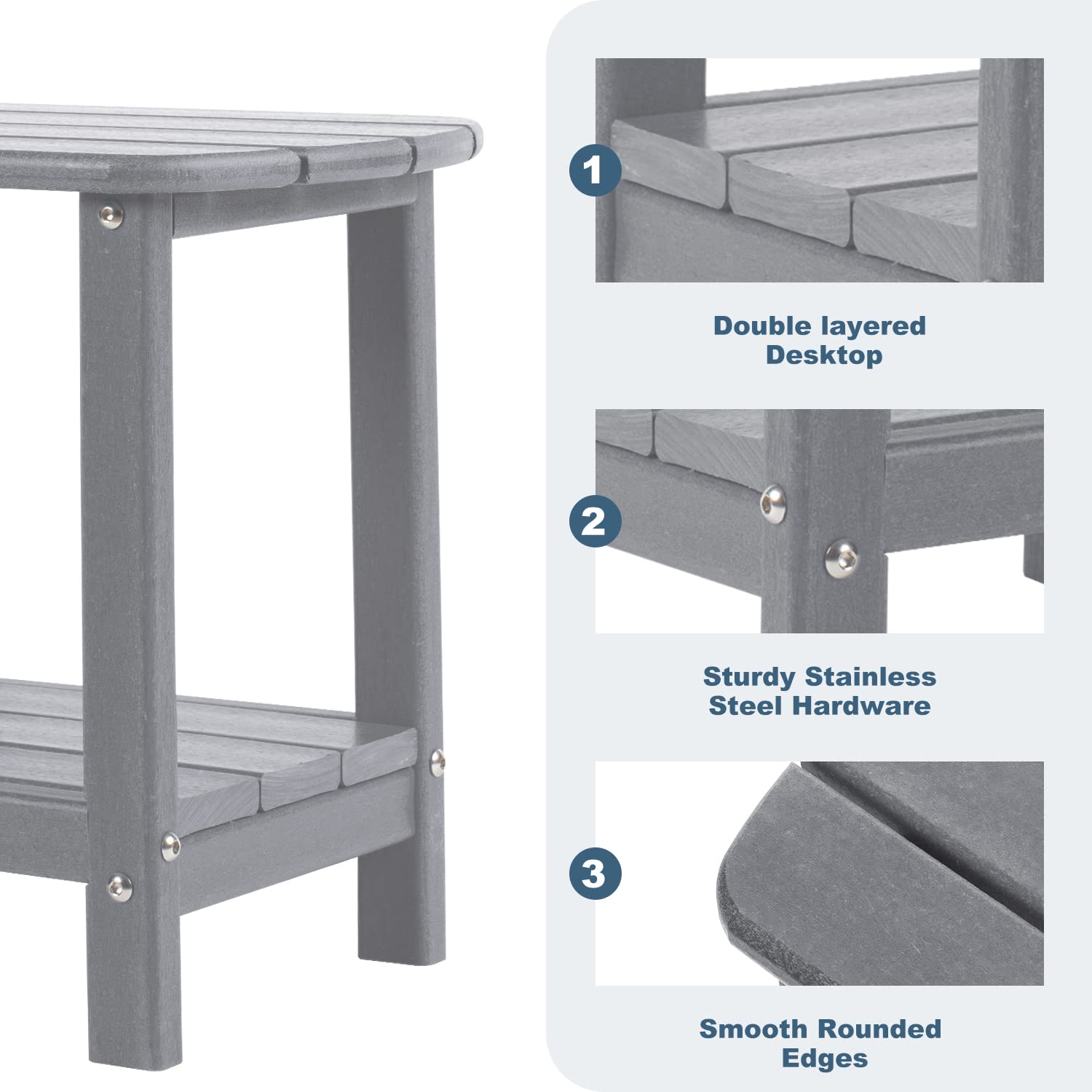 1

Double layered Desktop

2

Sturdy Stainless Steel Hardware

3

Smooth Rounded Edges