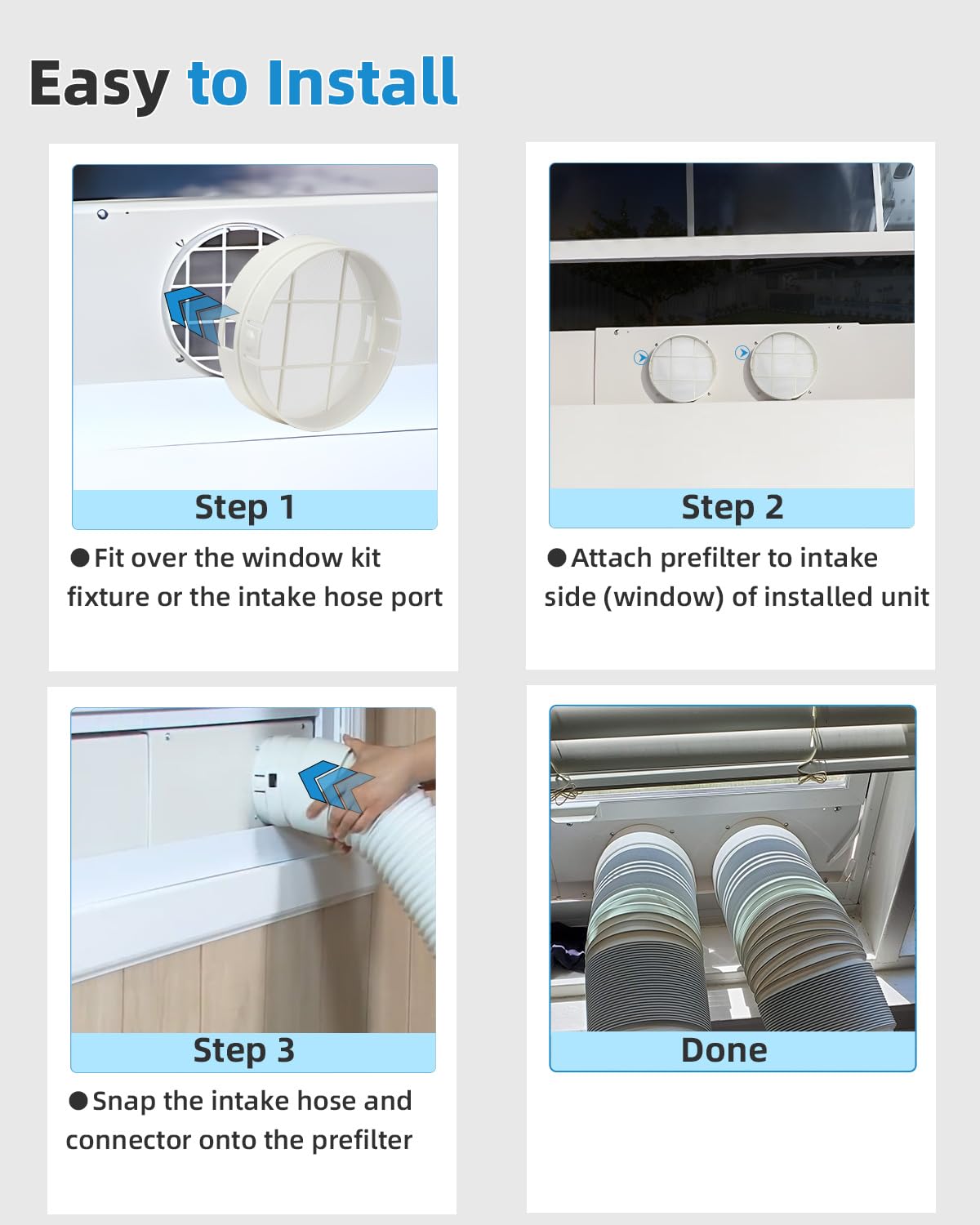 Easy to Install

Step 1

●Fit over the window kit fixture or the intake hose port

Step 2

●Attach prefilter to intake side (window) of installed unit

Step 3

●Snap the intake hose and connector onto the prefilter

Done