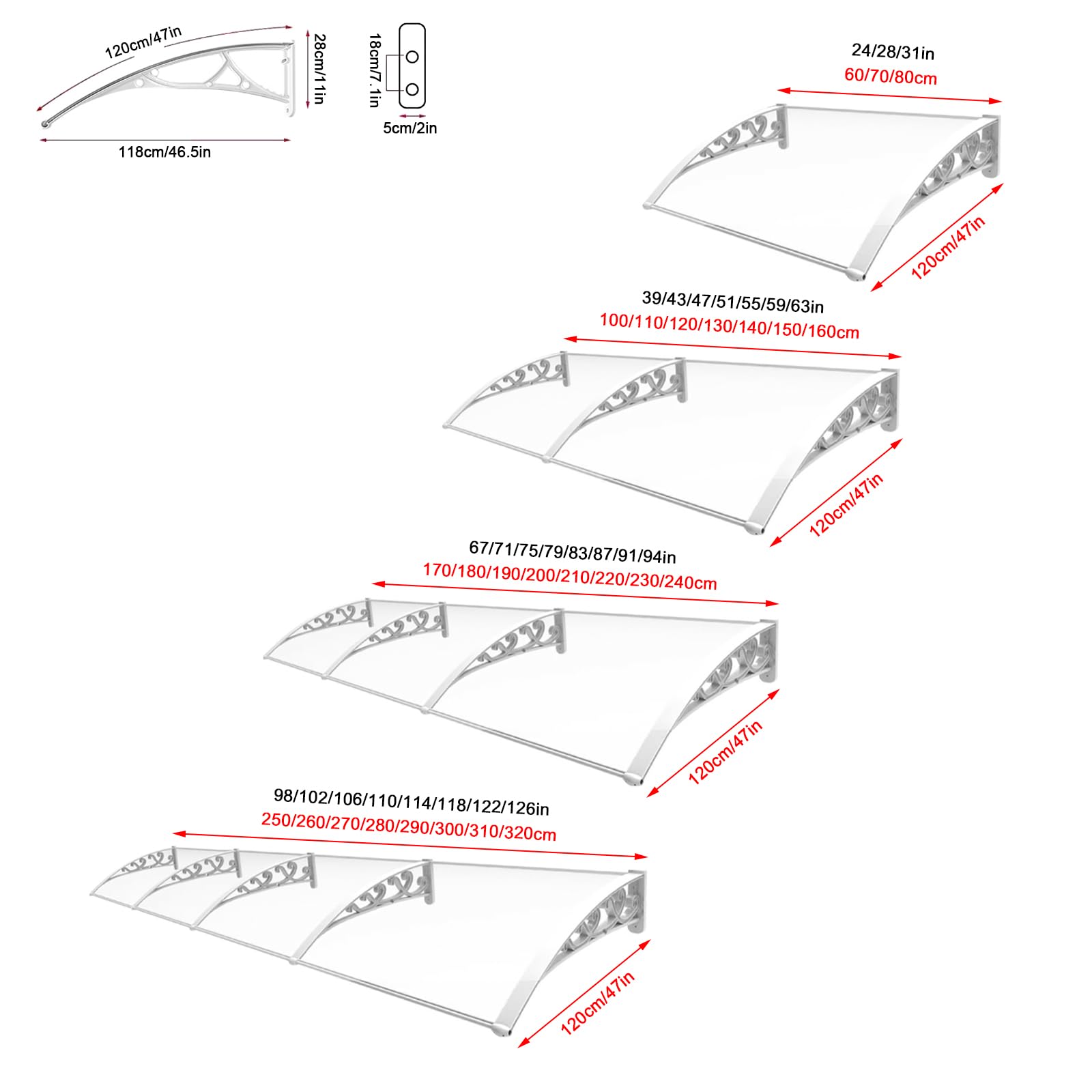 120cm/47in
28cm/11in
118cm/46.5in
18cm/7.1in
5cm/2in

24/28/31in
60/70/80cm
120cm/47in

39/43/47/51/55/59/63in
100/110/120/130/140/150/160cm
120cm/47in

67/71/75/79/83/87/91/94in
170/180/190/200/210/220/230/240cm
120cm/47in

98/102/106/110/114/118/122/126in
250/260/270/280/290/300/310/320cm
120cm/47in