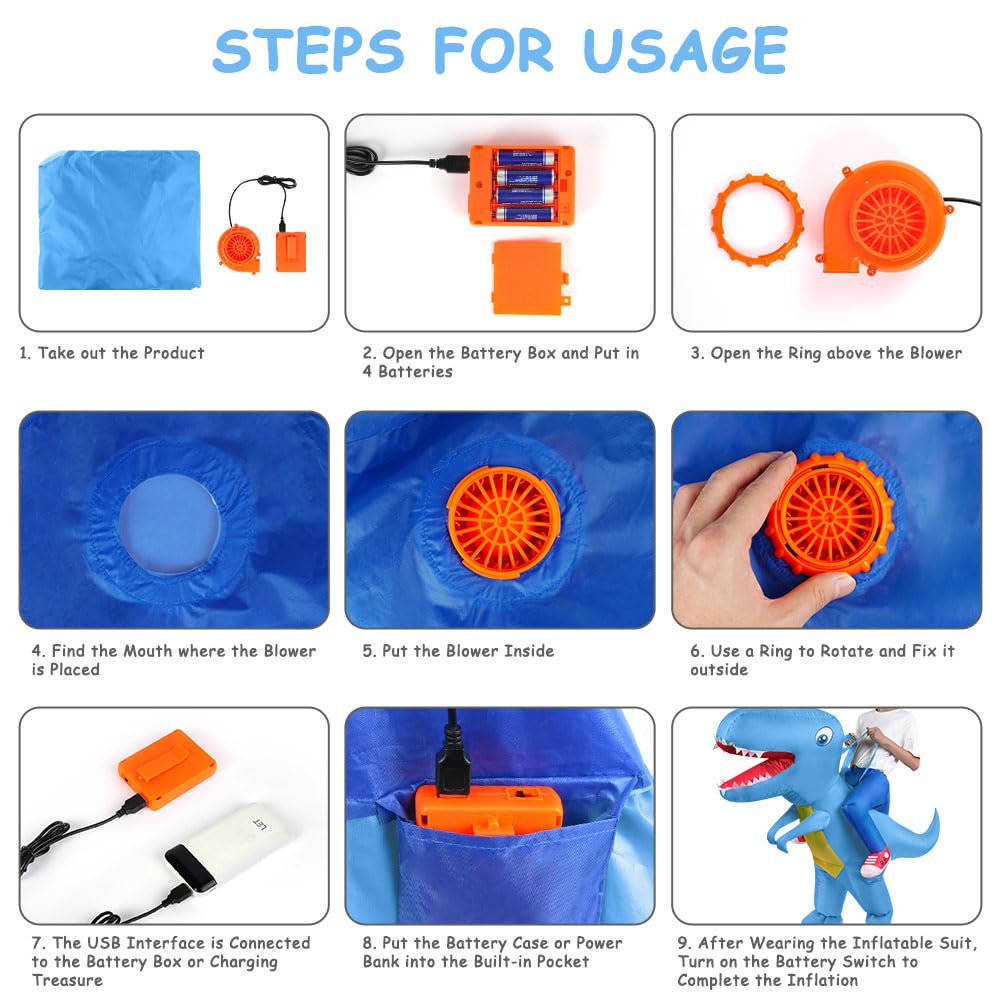 STEPS FOR USAGE

1. Take out the Product

2. Open the Battery Box and Put in 4 Batteries

3. Open the Ring above the Blower

4. Find the Mouth where the Blower is Placed

5. Put the Blower Inside

6. Use a Ring to Rotate and Fix it outside

7. The USB Interface is Connected to the Battery Box or Charging Treasure

8. Put the Battery Case or Power Bank into the Built-in Pocket

9. After Wearing the Inflatable Suit, Turn on the Battery Switch to Complete the Inflation