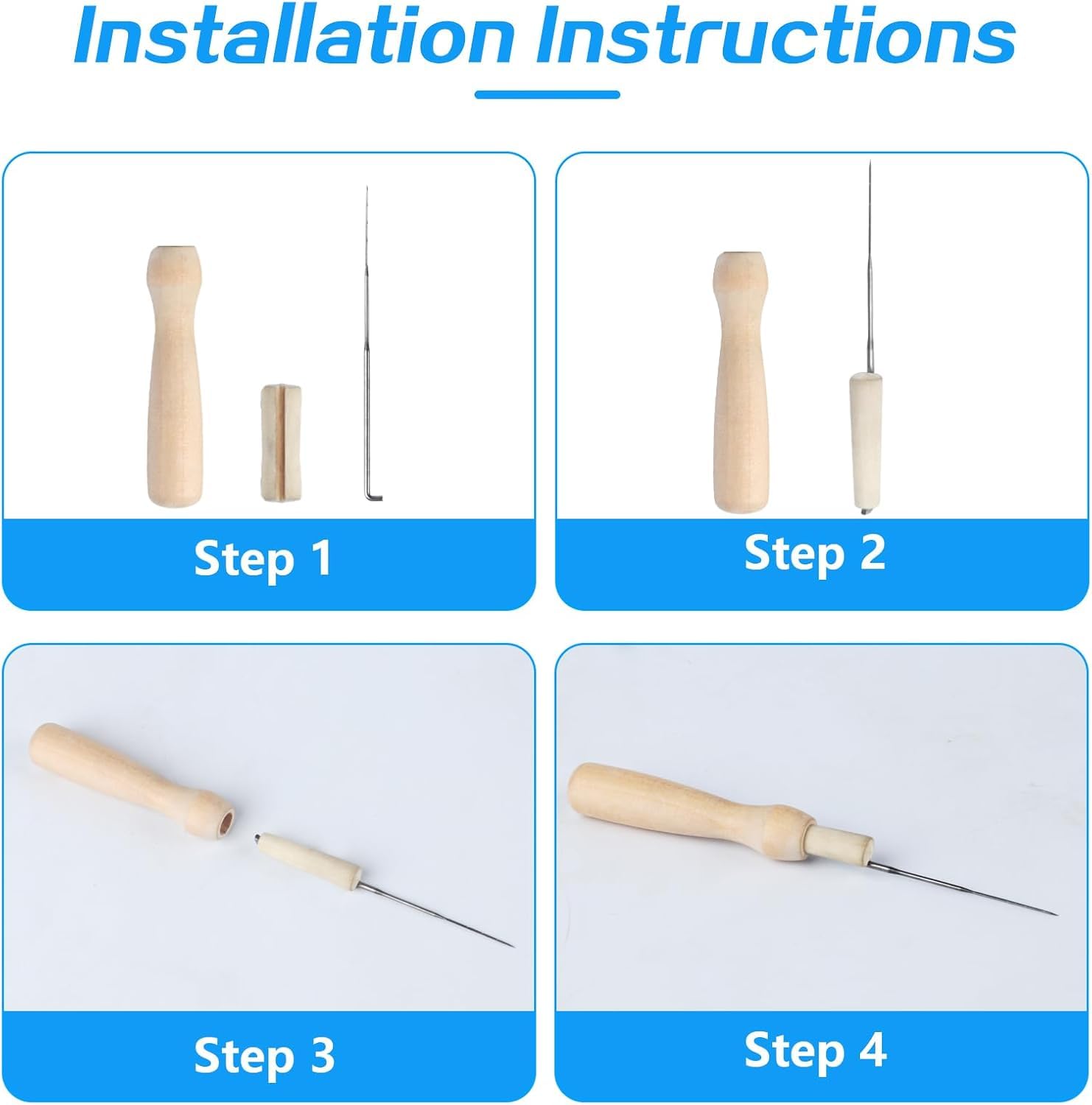 Installation Instructions

Step 1

Step 2

Step 3

Step 4