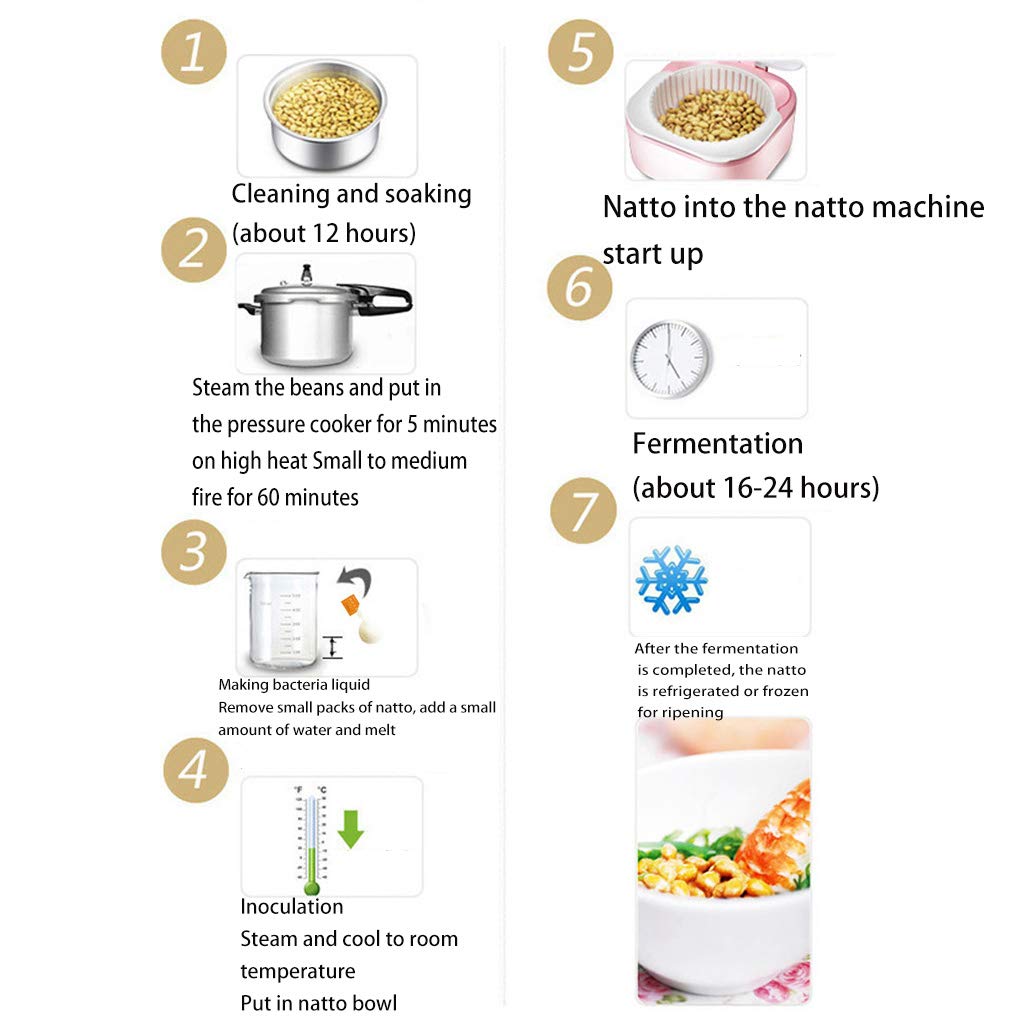 1

Cleaning and soaking (about 12 hours)

2

Steam the beans and put in the pressure cooker for 5 minutes on high heat Small to medium fire for 60 minutes

3

Making bacteria liquid
Remove small packs of natto, add a small amount of water and melt

4

°F °C

Inoculation
Steam and cool to room temperature
Put in natto bowl

5

Natto into the natto machine start up

6

Fermentation (about 16-24 hours)

7

After the fermentation is completed, the natto is refrigerated or frozen for ripening