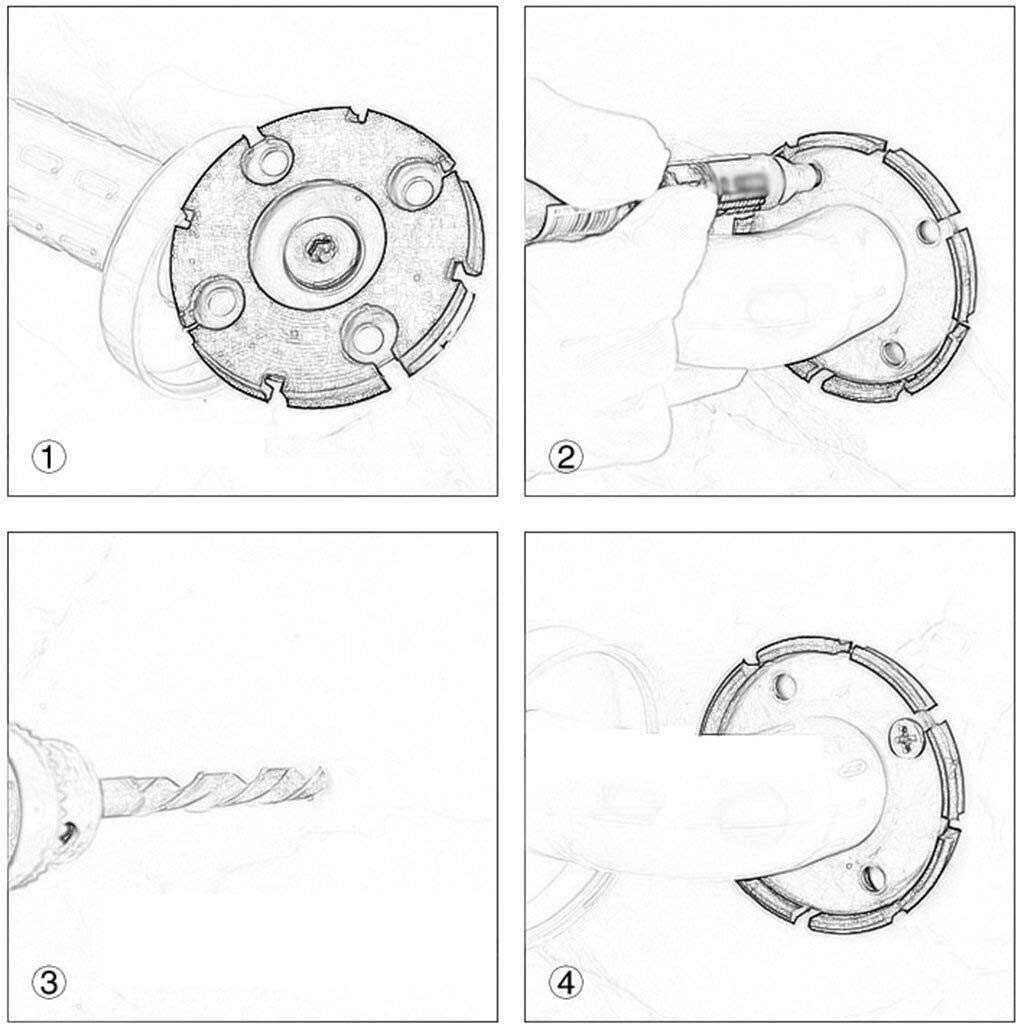 ①

②

③

④