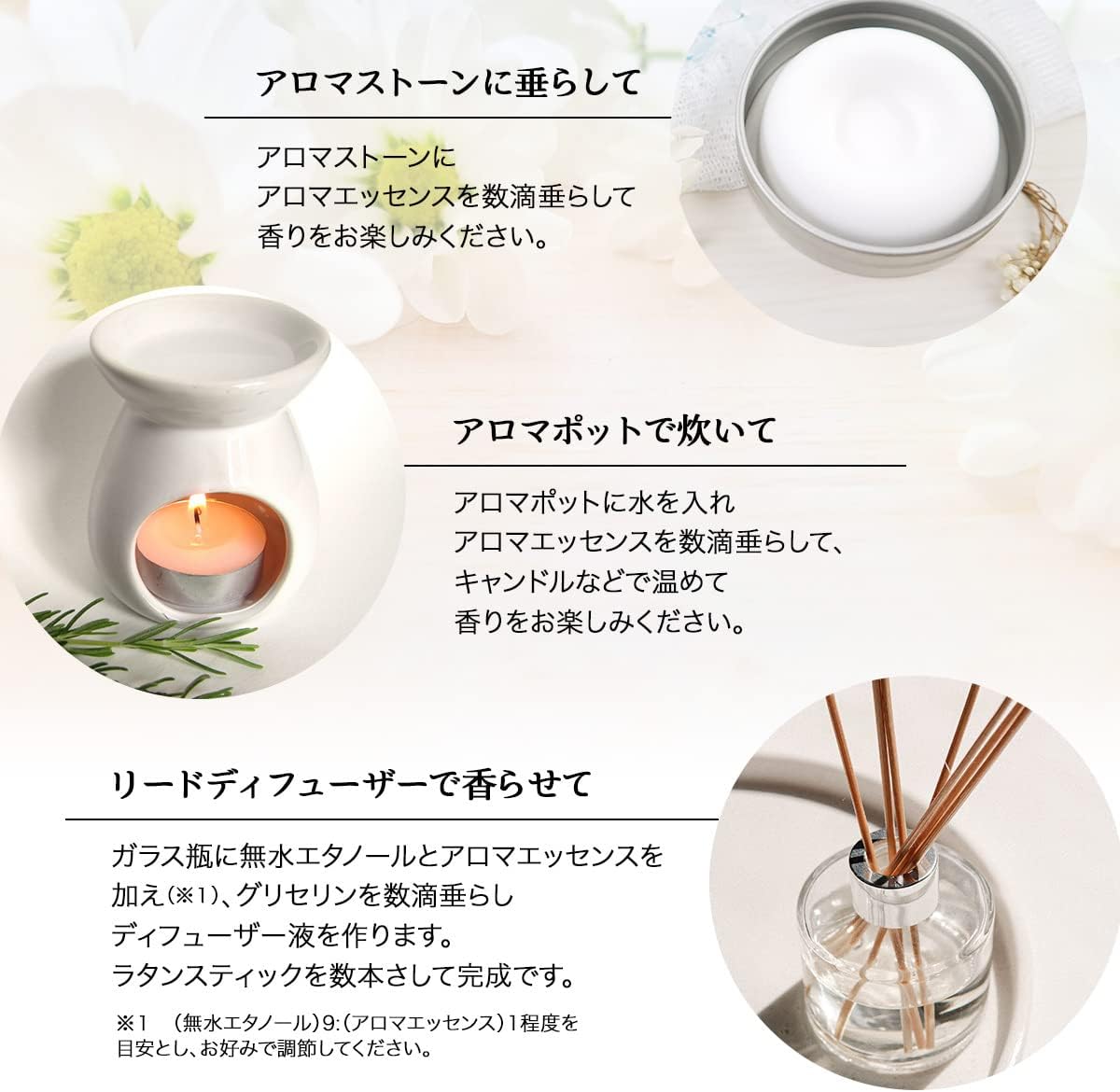 アロマストーンに垂らして

アロマストーンに
アロマエッセンスを数滴垂らして
香りをお楽しみください。

アロマポットで炊いて

アロマポットに水を入れ
アロマエッセンスを数滴垂らして、
キャンドルなどで温めて
香りをお楽しみください。

リードディフューザーで香らせて

ガラス瓶に無水エタノールとアロマエッセンスを
加え(※1)、グリセリンを数滴垂らし
ディフューザー液を作ります。
ラタンスティックを数本さして完成です。

※1 (無水エタノール)9:(アロマエッセンス)1程度を
目安とし、お好みで調節してください。