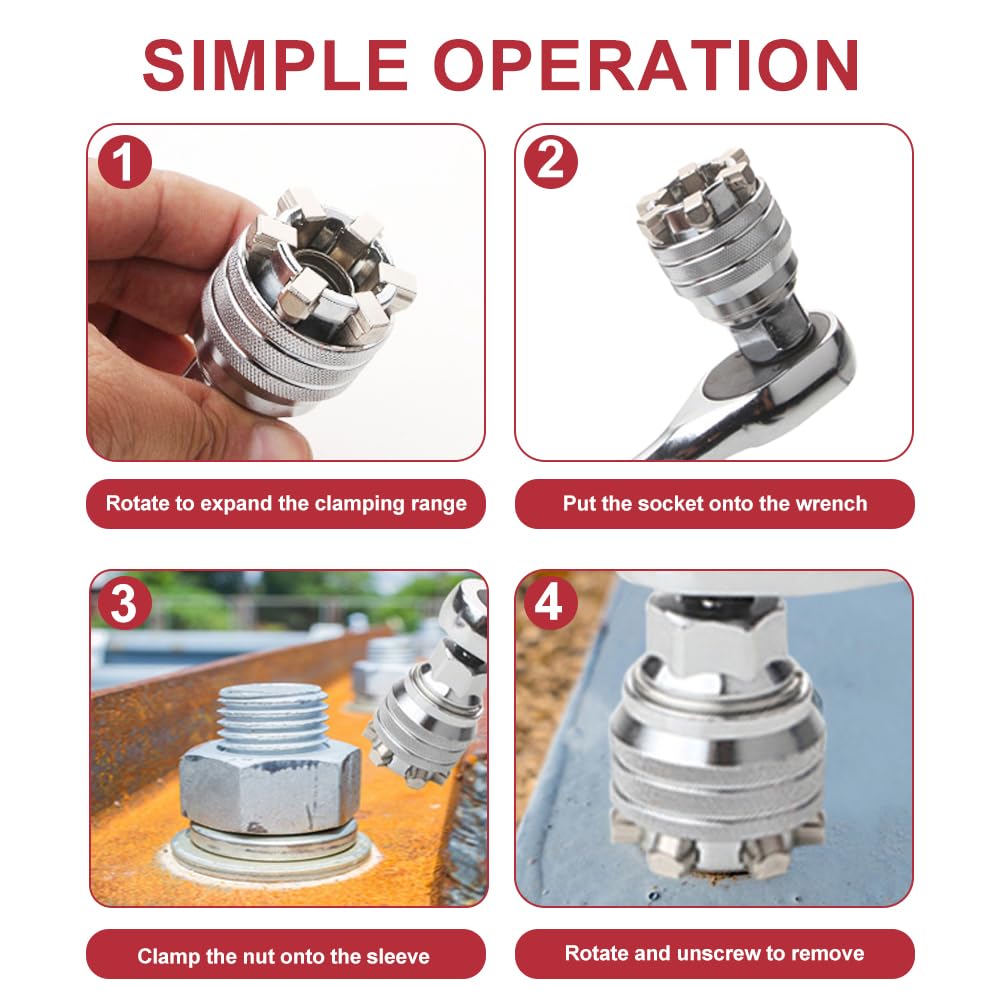 SIMPLE OPERATION

1

Rotate to expand the clamping range

2

Put the socket onto the wrench

3

Clamp the nut onto the sleeve

4

Rotate and unscrew to remove