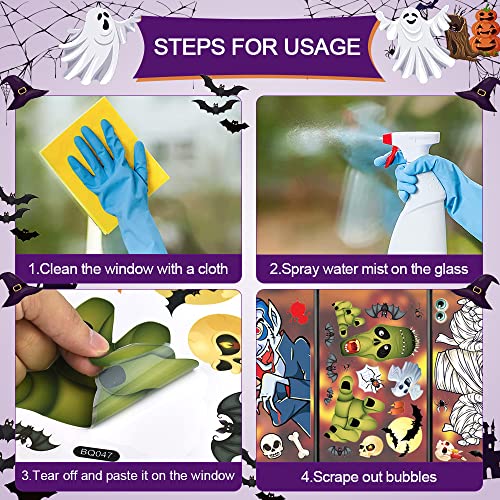 STEPS FOR USAGE

1.Clean the window with a cloth

2.Spray water mist on the glass

BQ047

3.Tear off and paste it on the window

4.Scrape out bubbles