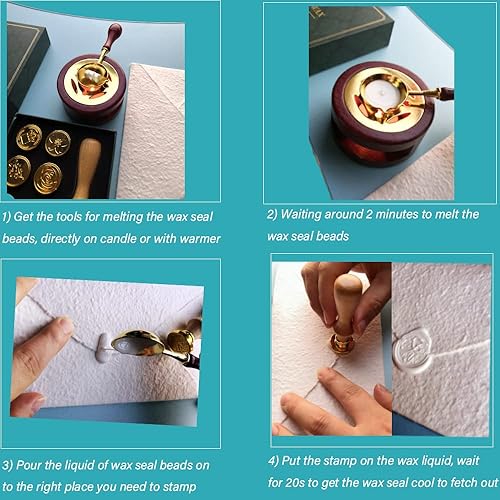 1) Get the tools for melting the wax seal beads, directly on candle or with warmer

2) Waiting around 2 minutes to melt the wax seal beads

3) Pour the liquid of wax seal beads on to the right place you need to stamp

4) Put the stamp on the wax liquid, wait for 20s to get the wax seal cool to fetch out