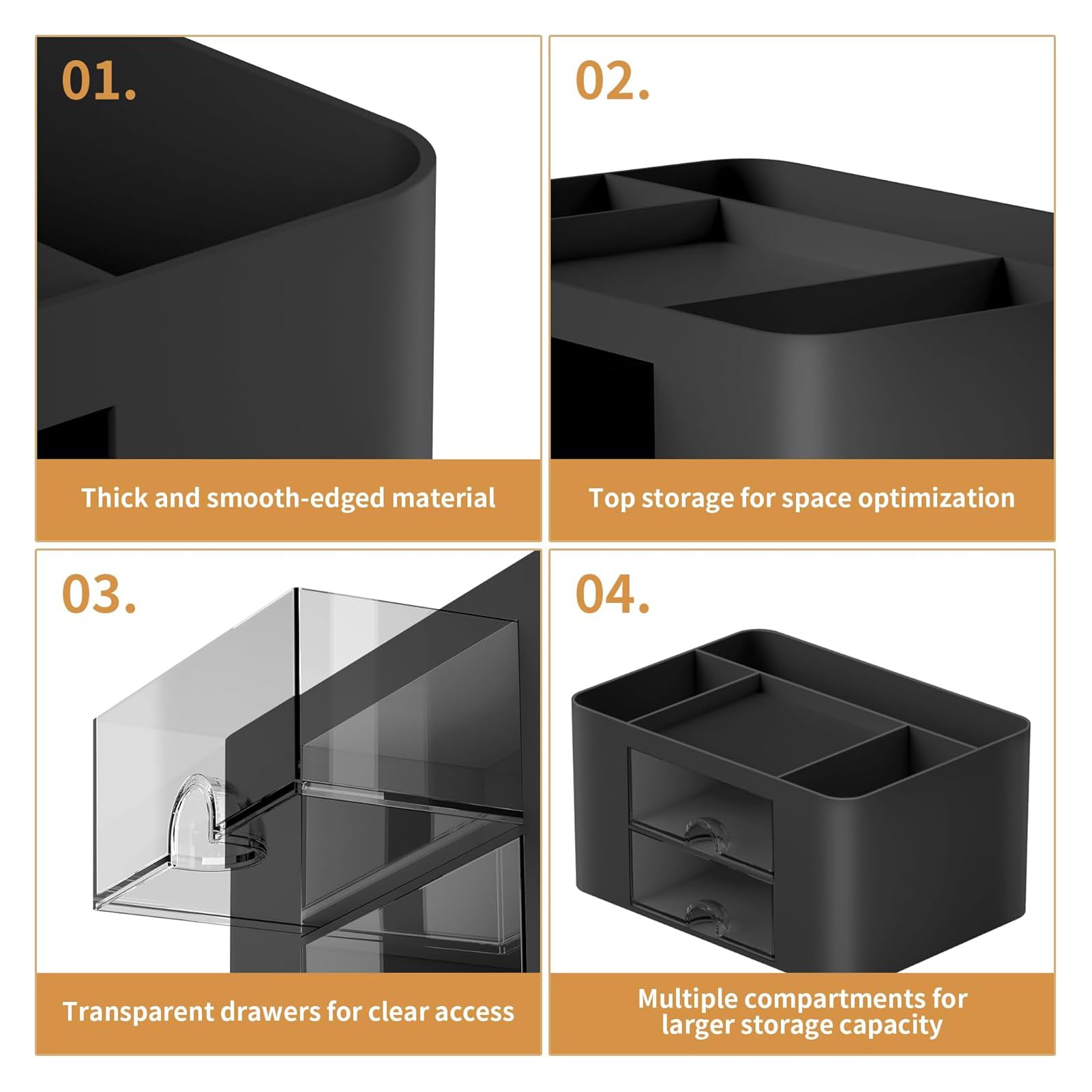 01.

Thick and smooth-edged material

02.

Top storage for space optimization

03.

Transparent drawers for clear access

04.

Multiple compartments for larger storage capacity