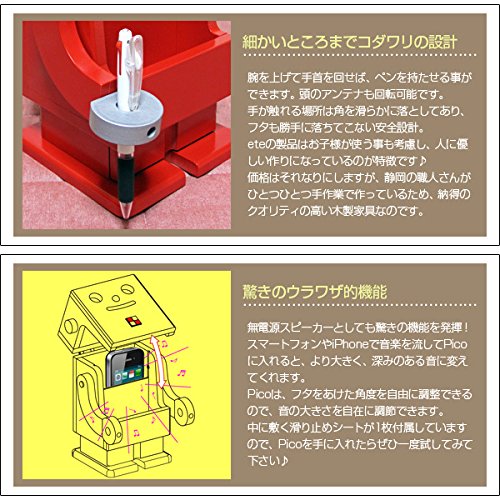 細かいところまでコダワリの設計

腕を上げて手首を回せば、ペンを持たせる事ができます。頭のアンテナも回転可能です。
手が触れる場所は角を滑らかに落としてあり、フタも勝手に落ちてこない安全設計。
eteの製品はお子様が使う事も考慮し、人に優しい作りになっているのが特徴です♪
価格はそれなりにしますが、静岡の職人さんがひとつひとつ手作業で作っているため、納得のクオリティの高い木製家具なのです。

驚きのウラワザ的機能

無電源スピーカーとしても驚きの機能を発揮！
スマートフォンやiPhoneで音楽を流してPicoに入れると、より大きく、深みのある音に変えてくれます。
Picoは、フタをあけた角度を自由に調整できるので、音の大きさを自在に調節できます。
中に敷く滑り止めシートが1枚付属していますので、Picoを手に入れたらぜひ一度試してみて下さい♪