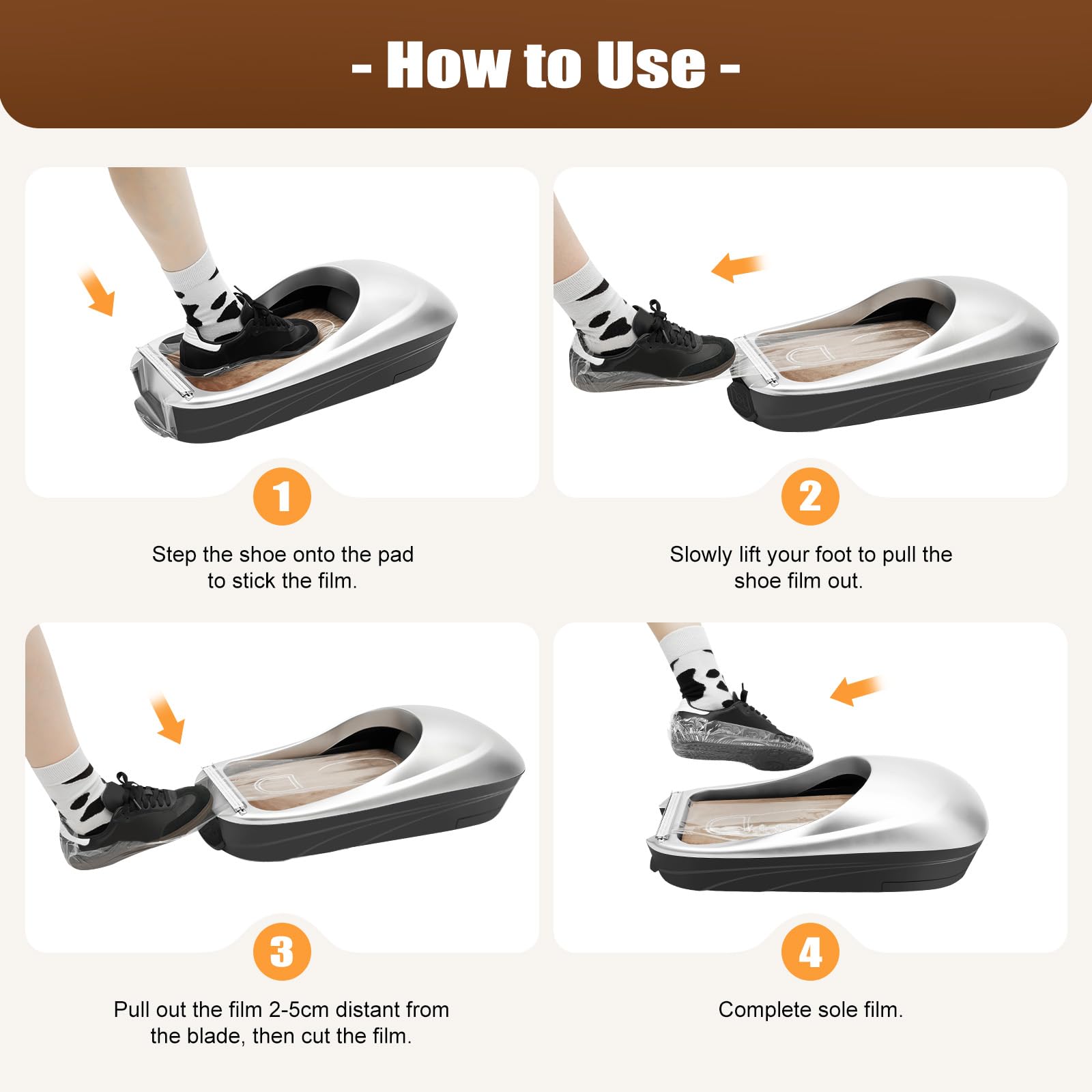 - How to Use -

1

Step the shoe onto the pad to stick the film.

2

Slowly lift your foot to pull the shoe film out.

3

Pull out the film 2-5cm distant from the blade, then cut the film.

4

Complete sole film.