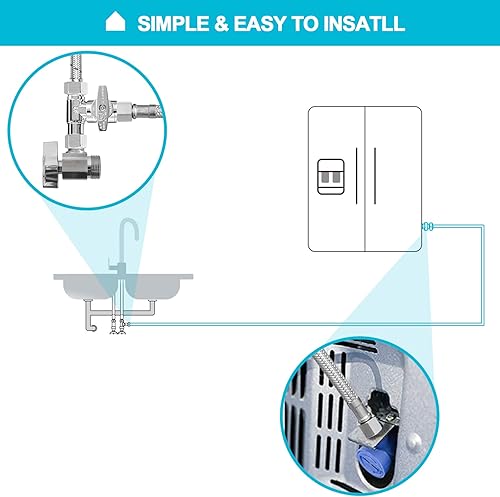 SIMPLE & EASY TO INSATLL