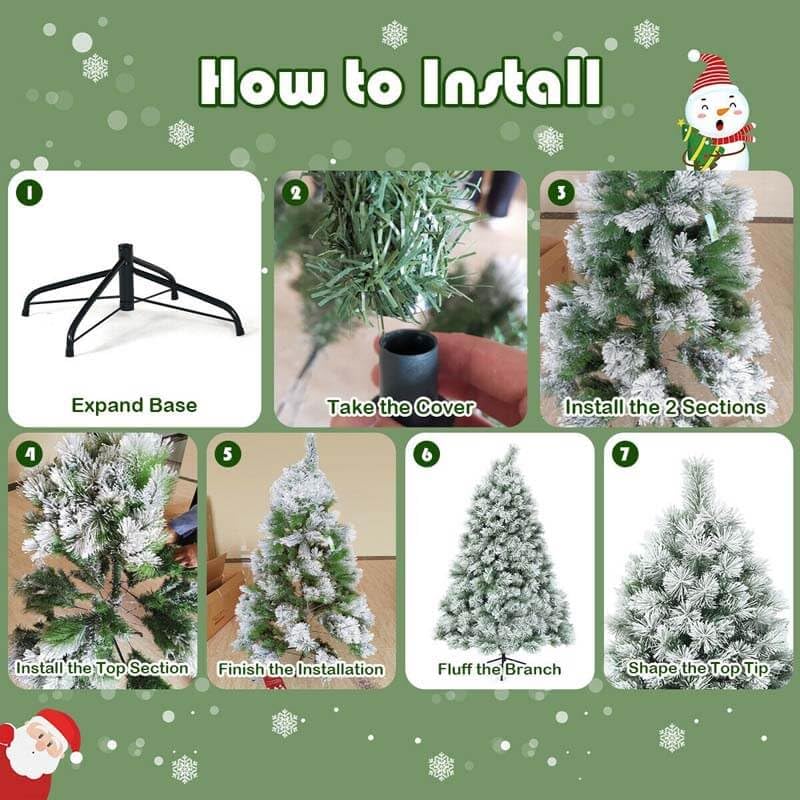 How to Install

1
Expand Base

2
Take the Cover

3
Install the 2 Sections

4
Install the Top Section

5
Finish the Installation

6
Fluff the Branch

7
Shape the Top Tip