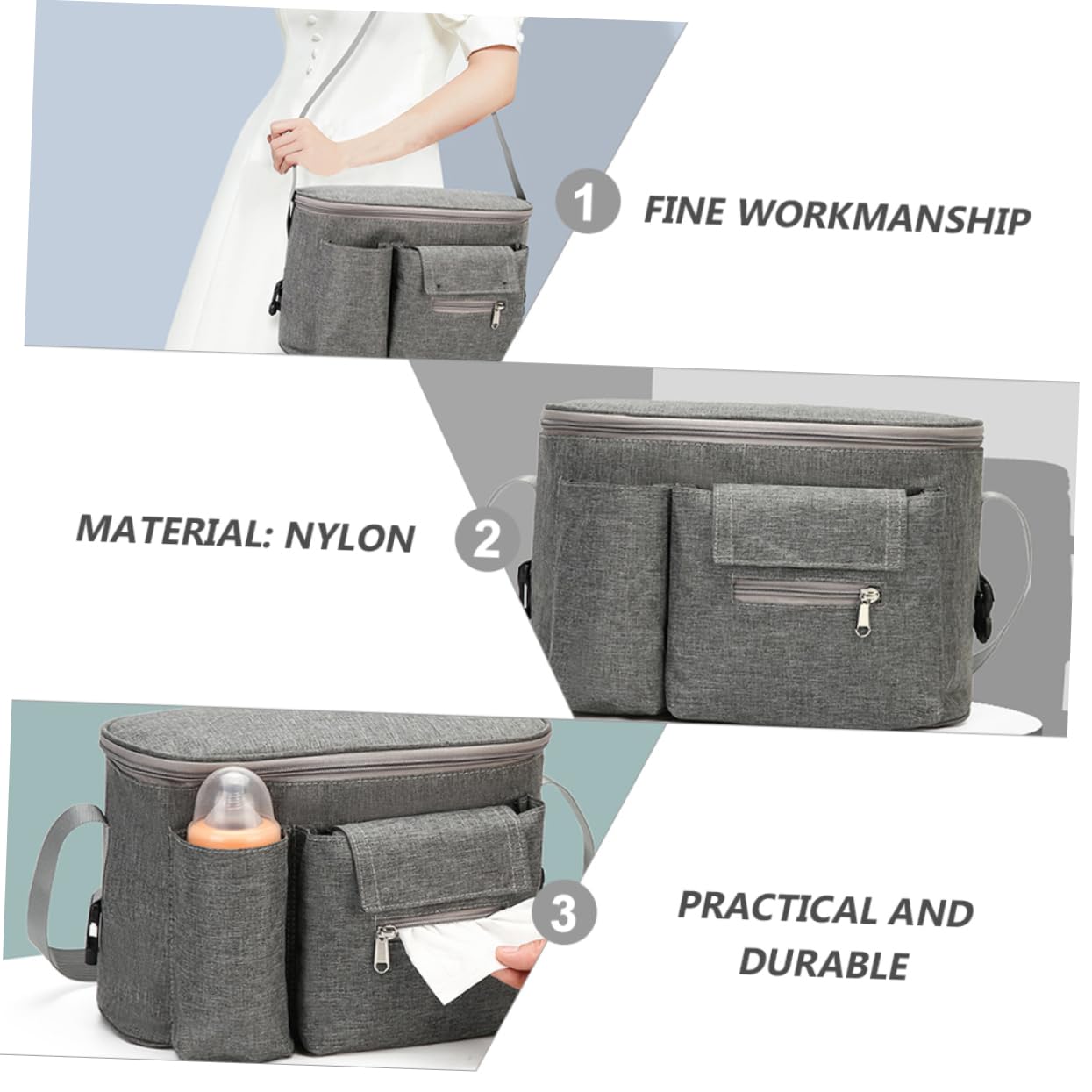 1 FINE WORKMANSHIP

MATERIAL: NYLON 2

3 PRACTICAL AND DURABLE