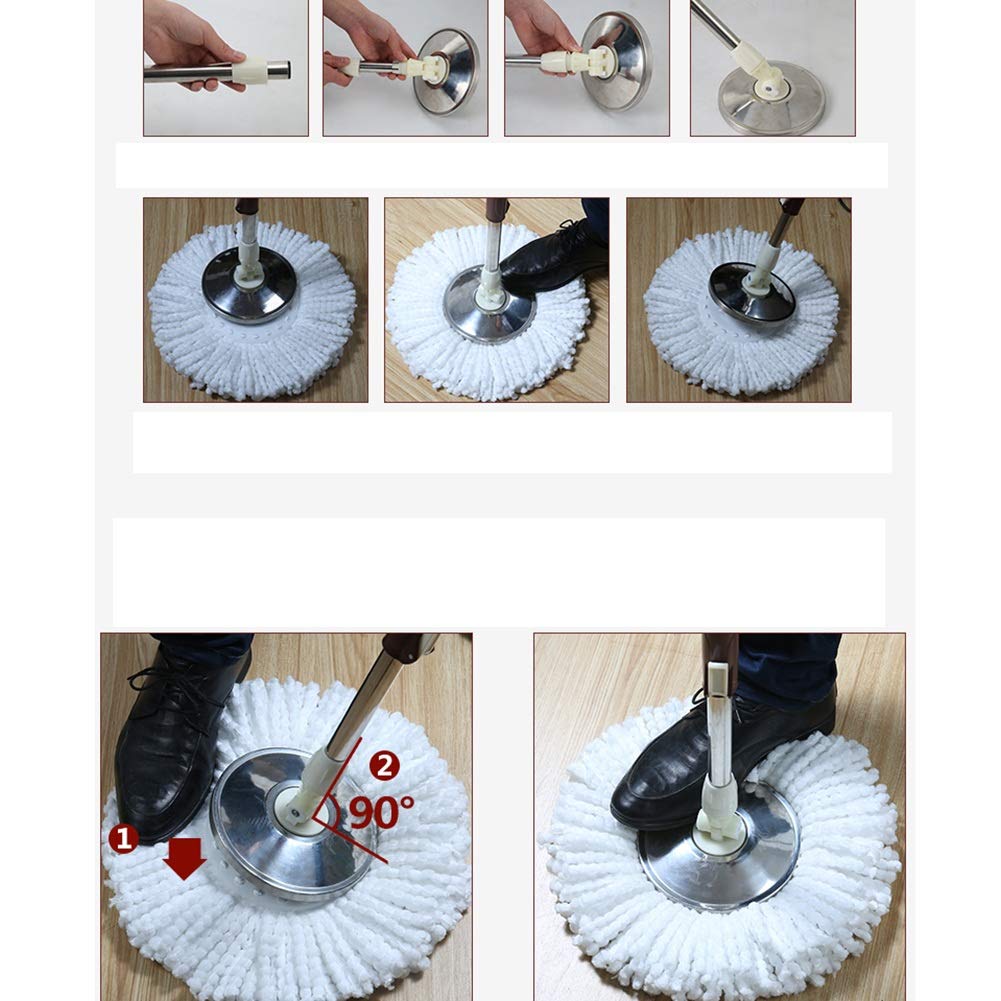 2

90°

1