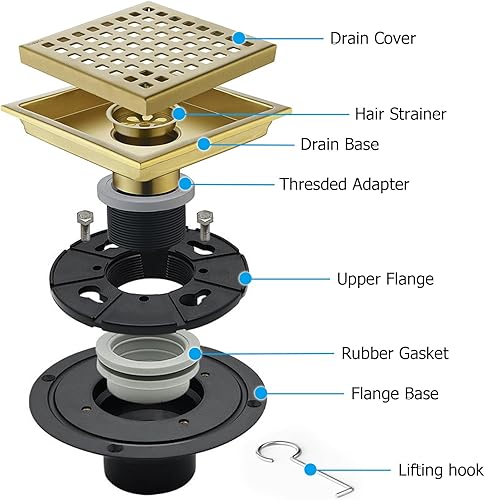 Drain Cover

Hair Strainer

Drain Base

Thresded Adapter

Upper Flange

Rubber Gasket

Flange Base

Lifting hook