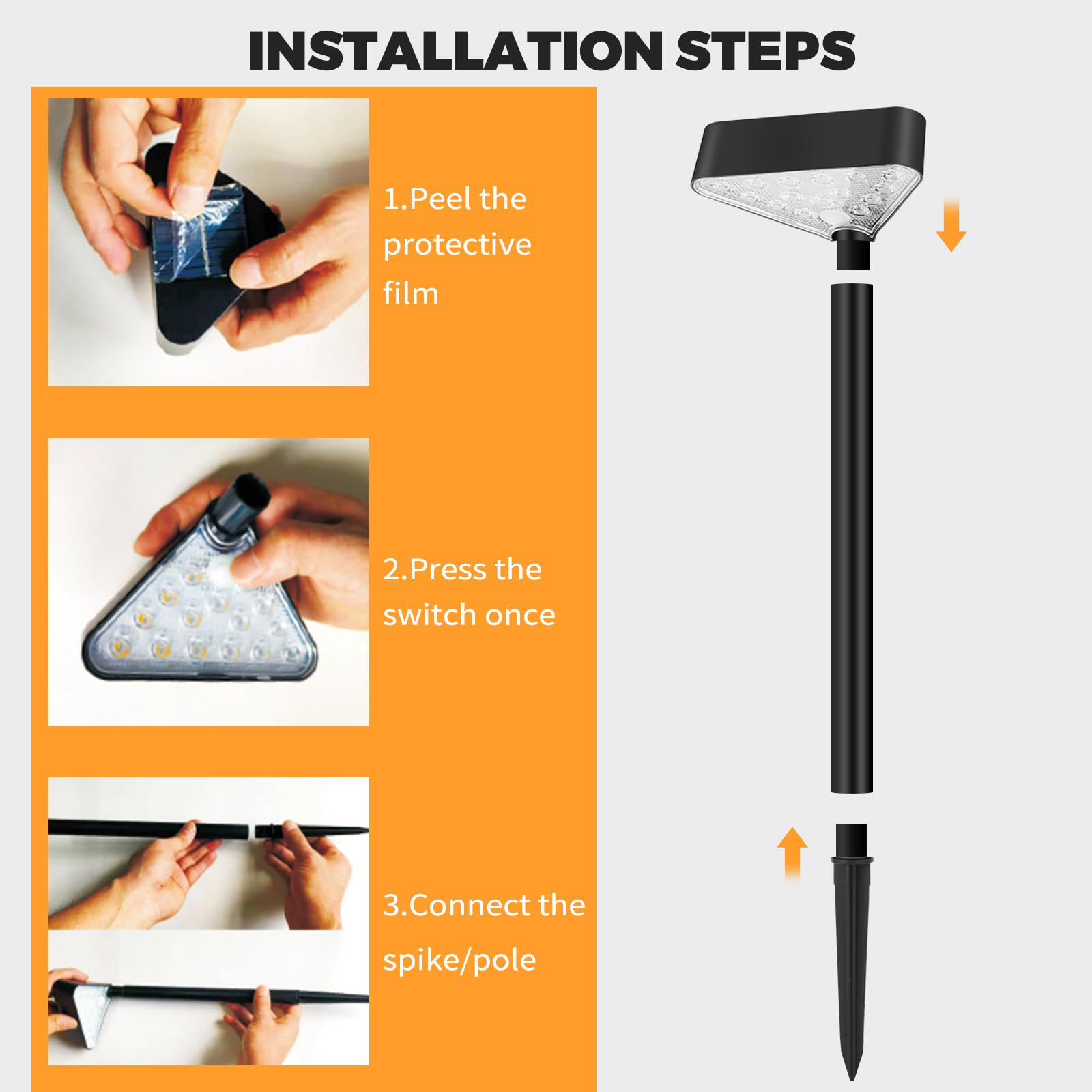 INSTALLATION STEPS

1.Peel the protective film

2.Press the switch once

3.Connect the spike/pole