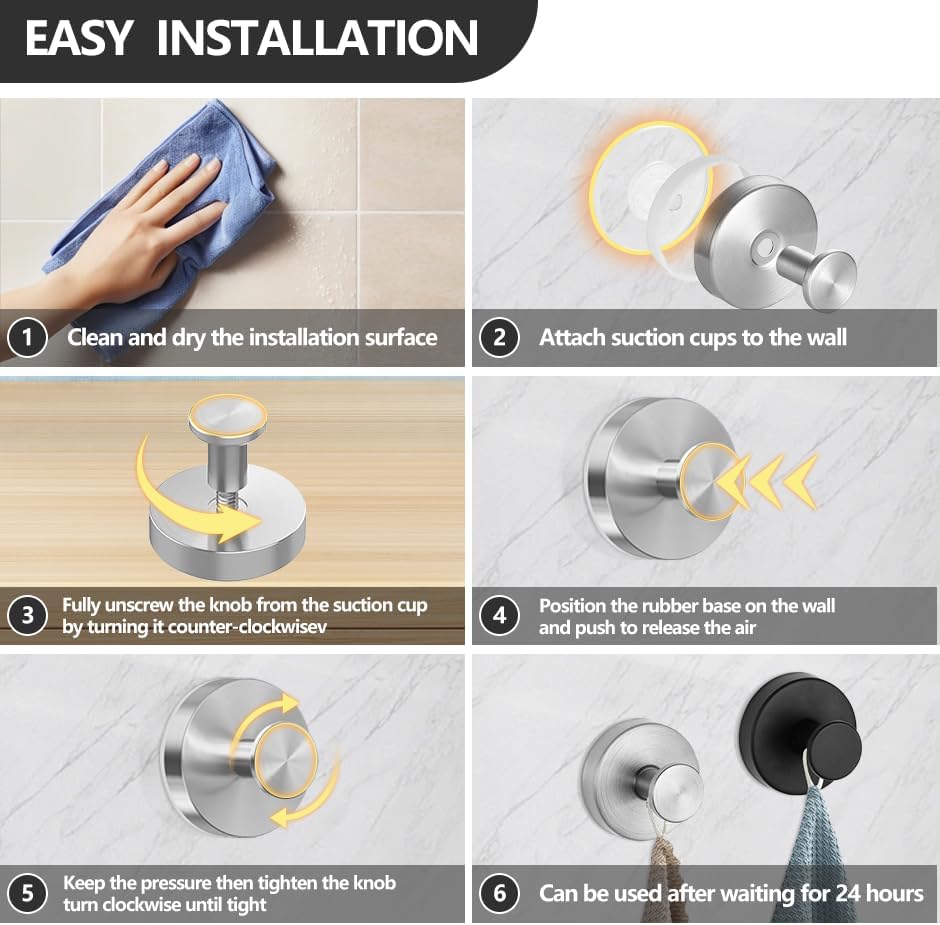 EASY INSTALLATION

1 Clean and dry the installation surface

2 Attach suction cups to the wall

3 Fully unscrew the knob from the suction cup by turning it counter-clockwisev

4 Position the rubber base on the wall and push to release the air

5 Keep the pressure then tighten the knob turn clockwise until tight

6 Can be used after waiting for 24 hours